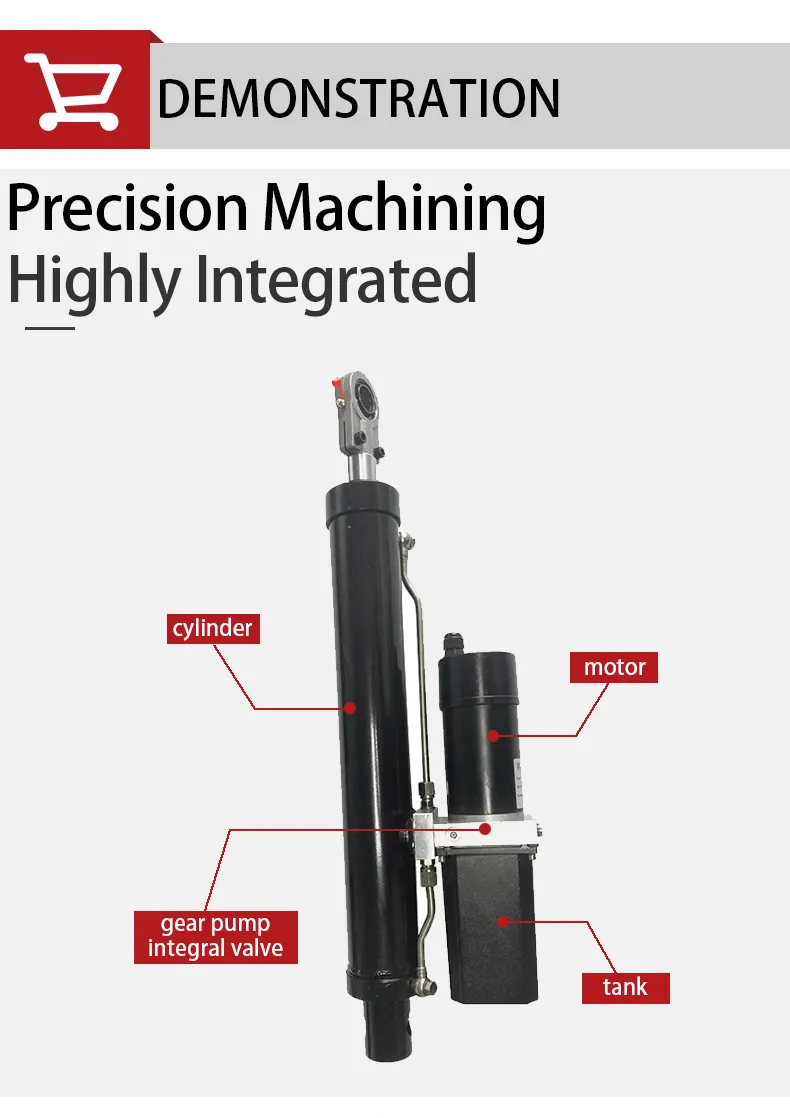 DEMONSTRATION

Precision Machining
Highly Integrated

cylinder

motor

gear pump
integral valve

tank