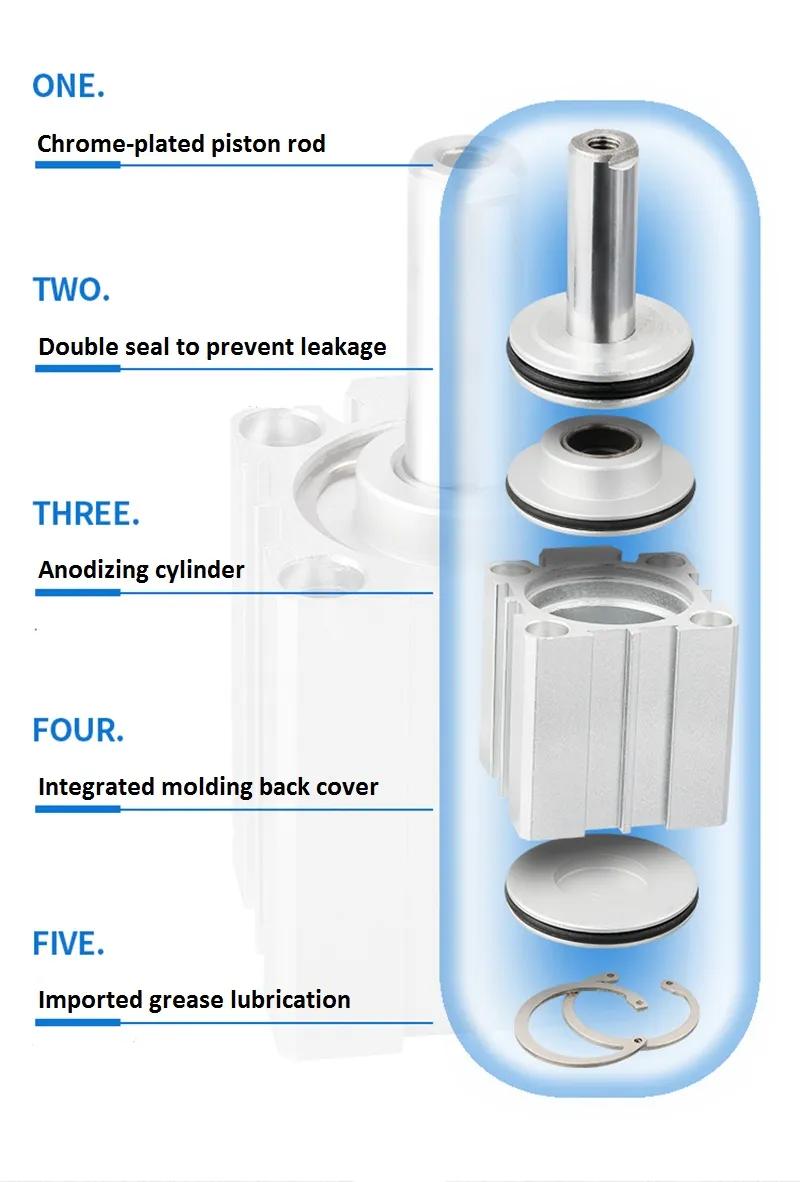 ONE.

Chrome-plated piston rod

TWO.

Double seal to prevent leakage

THREE.

Anodizing cylinder

FOUR.

Integrated molding back cover

FIVE.

Imported grease lubrication