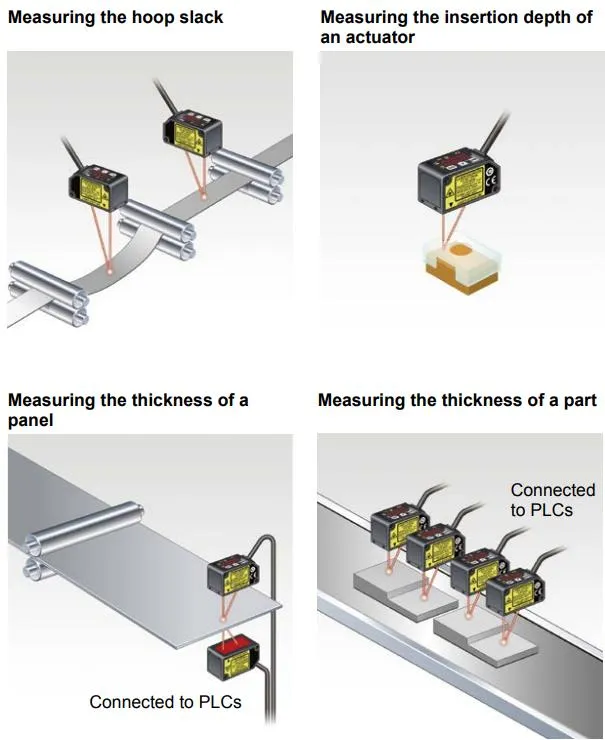 Measuring the hoop slack

Measuring the insertion depth of an actuator

Measuring the thickness of a panel

Connected to PLCs

Measuring the thickness of a part

Connected to PLCs