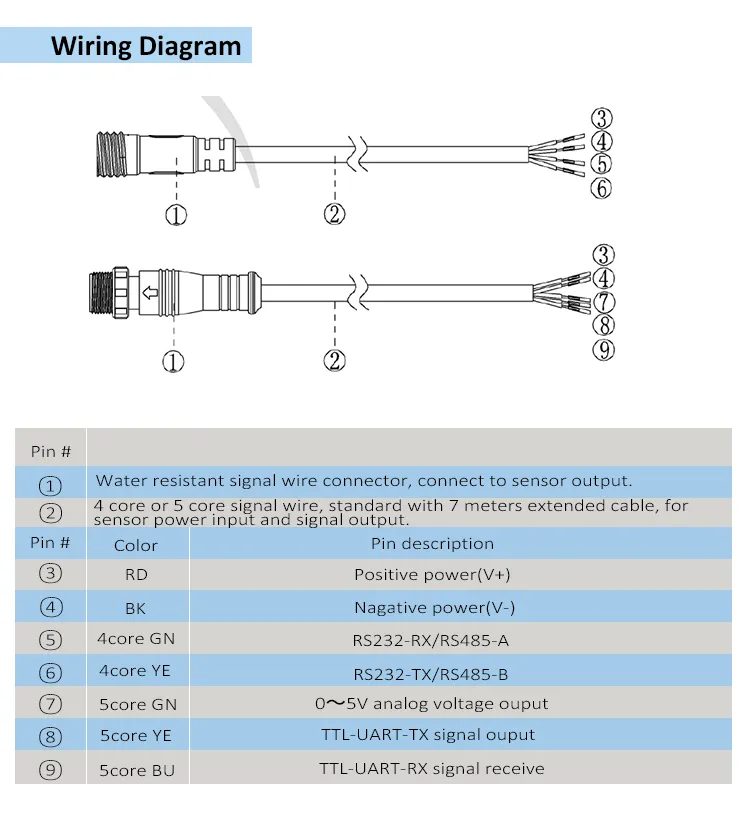 Wiring Diagram

③
④
⑤
⑥
①
②

③
④
⑦
⑧
⑨
①
②

| Pin # | | |
|---|---|---|
| ① | Water resistant signal wire connector, connect to sensor output. | |
| ② | 4 core or 5 core signal wire, standard with 7 meters extended cable, for sensor power input and signal output. | |
| Pin # | Color | Pin description |
| ③ | RD | Positive power(V+) |
| ④ | BK | Nagative power(V-) |
| ⑤ | 4core GN | RS232-RX/RS485-A |
| ⑥ | 4core YE | RS232-TX/RS485-B |
| ⑦ | 5core GN | 0～5V analog voltage ouput |
| ⑧ | 5core YE | TTL-UART-TX signal ouput |
| ⑨ | 5core BU | TTL-UART-RX signal receive |