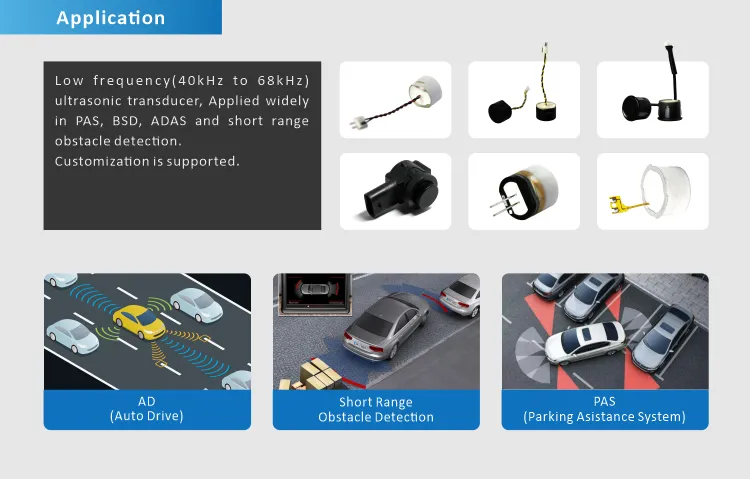 Application

Low frequency(40kHz to 68kHz) ultrasonic transducer, Applied widely in PAS, BSD, ADAS and short range obstacle detection.
Customization is supported.

AD
(Auto Drive)

Short Range
Obstacle Detection

PAS
(Parking Asistance System)