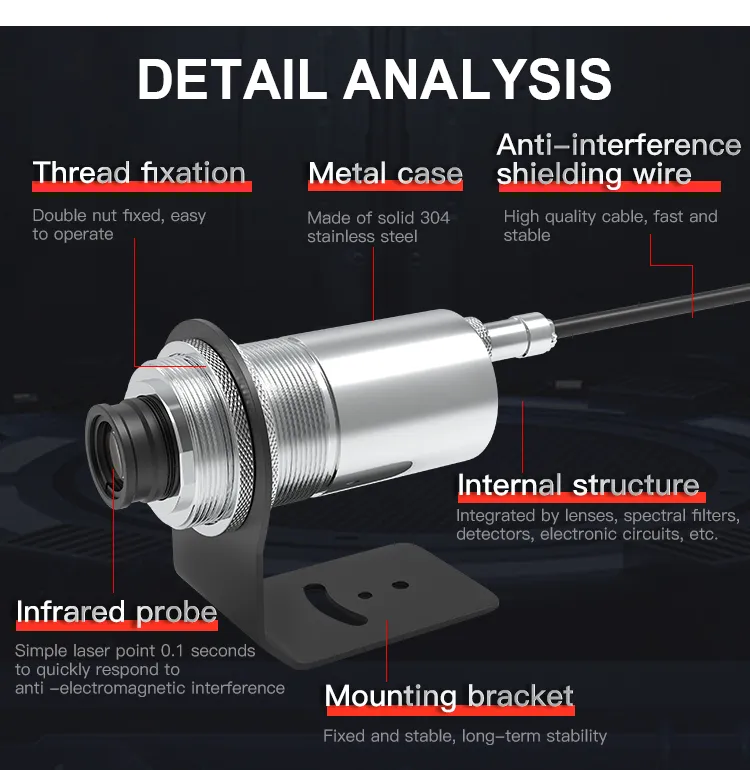 DETAIL ANALYSIS

Thread fixation

Double nut fixed, easy to operate

Metal case

Made of solid 304 stainless steel

Anti-interference shielding wire

High quality cable, fast and stable

Internal structure

Integrated by lenses, spectral filters, detectors, electronic circuits, etc.

Infrared probe

Simple laser point 0.1 seconds to quickly respond to anti -electromagnetic interference

Mounting bracket

Fixed and stable, long-term stability