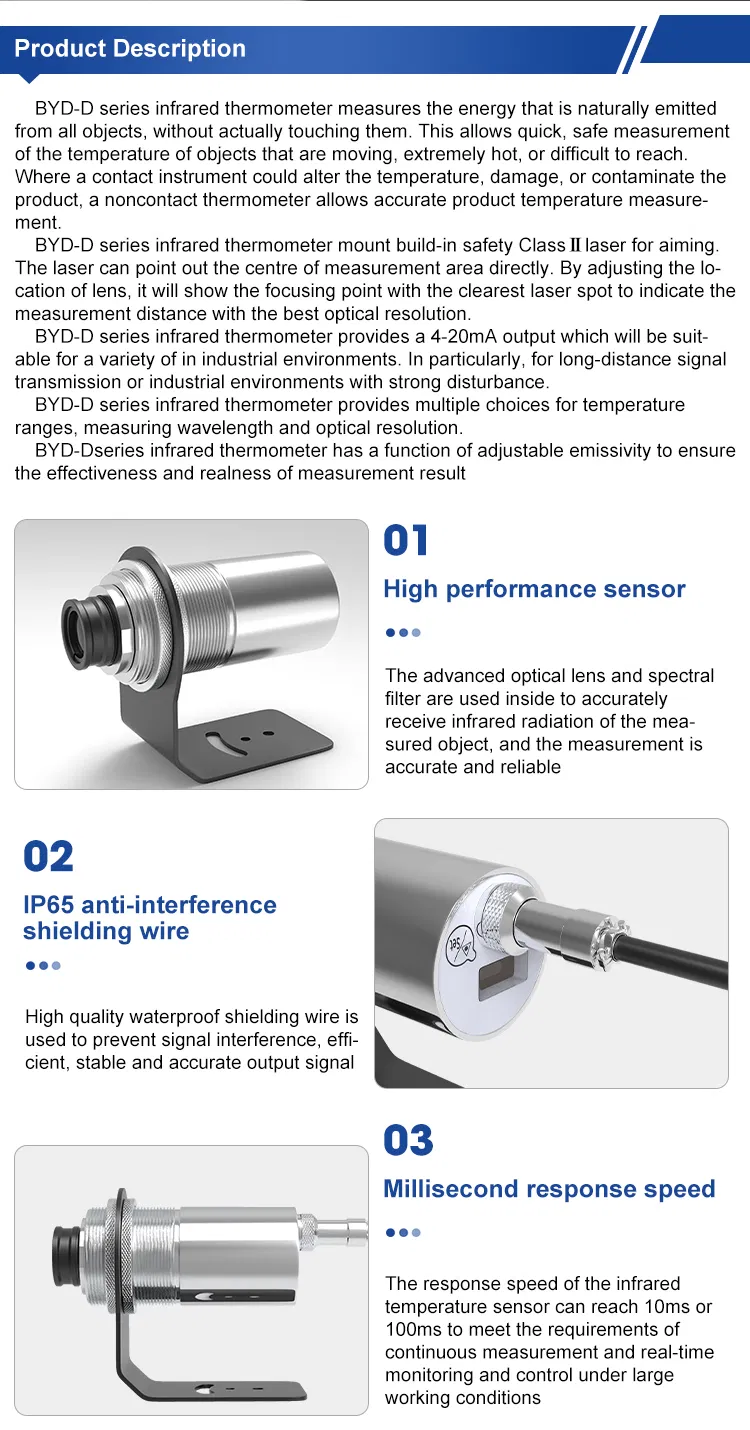 Product Description

BYD-D series infrared thermometer measures the energy that is naturally emitted from all objects, without actually touching them. This allows quick, safe measurement of the temperature of objects that are moving, extremely hot, or difficult to reach. Where a contact instrument could alter the temperature, damage, or contaminate the product, a noncontact thermometer allows accurate product temperature measurement.

BYD-D series infrared thermometer mount build-in safety Class Ⅱ laser for aiming. The laser can point out the centre of measurement area directly. By adjusting the location of lens, it will show the focusing point with the clearest laser spot to indicate the measurement distance with the best optical resolution.

BYD-D series infrared thermometer provides a 4-20mA output which will be suitable for a variety of in industrial environments. In particularly, for long-distance signal transmission or industrial environments with strong disturbance.

BYD-D series infrared thermometer provides multiple choices for temperature ranges, measuring wavelength and optical resolution.

BYD-Dseries infrared thermometer has a function of adjustable emissivity to ensure the effectiveness and realness of measurement result

01

High performance sensor

The advanced optical lens and spectral filter are used inside to accurately receive infrared radiation of the measured object, and the measurement is accurate and reliable

02

IP65 anti-interference shielding wire

High quality waterproof shielding wire is used to prevent signal interference, efficient, stable and accurate output signal

03

Millisecond response speed

The response speed of the infrared temperature sensor can reach 10ms or 100ms to meet the requirements of continuous measurement and real-time monitoring and control under large working conditions