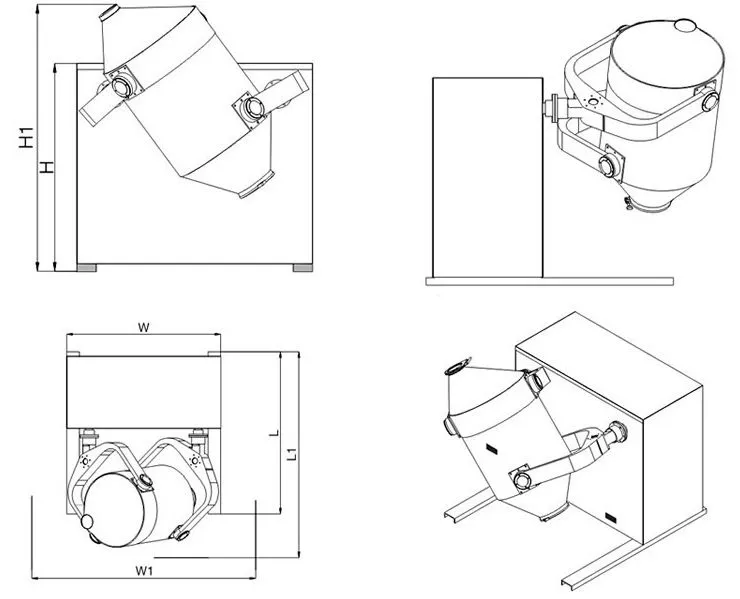 H1
H
W
L
L1
W1