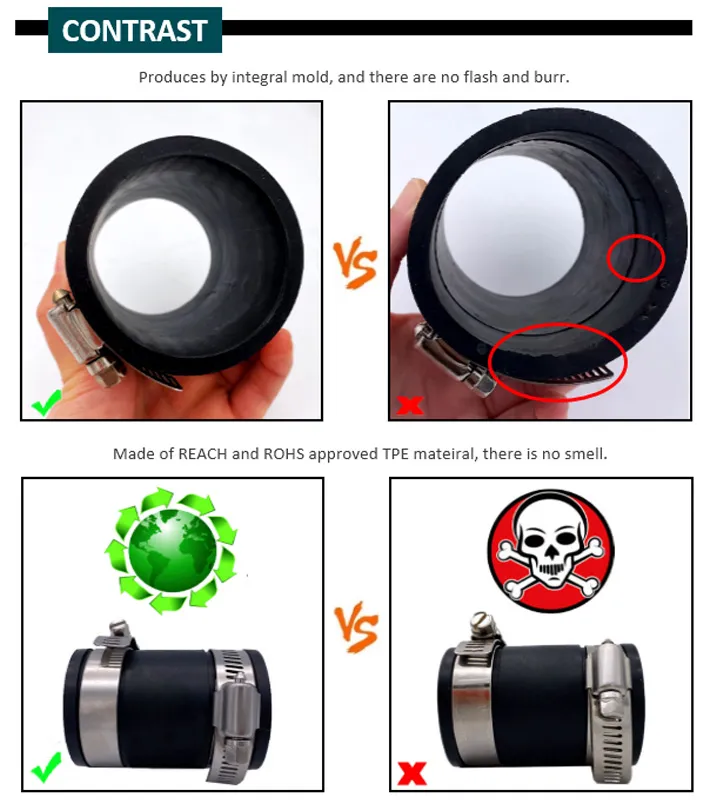 CONTRAST

Produces by integral mold, and there are no flash and burr.

VS

Made of REACH and ROHS approved TPE mateiral, there is no smell.

VS