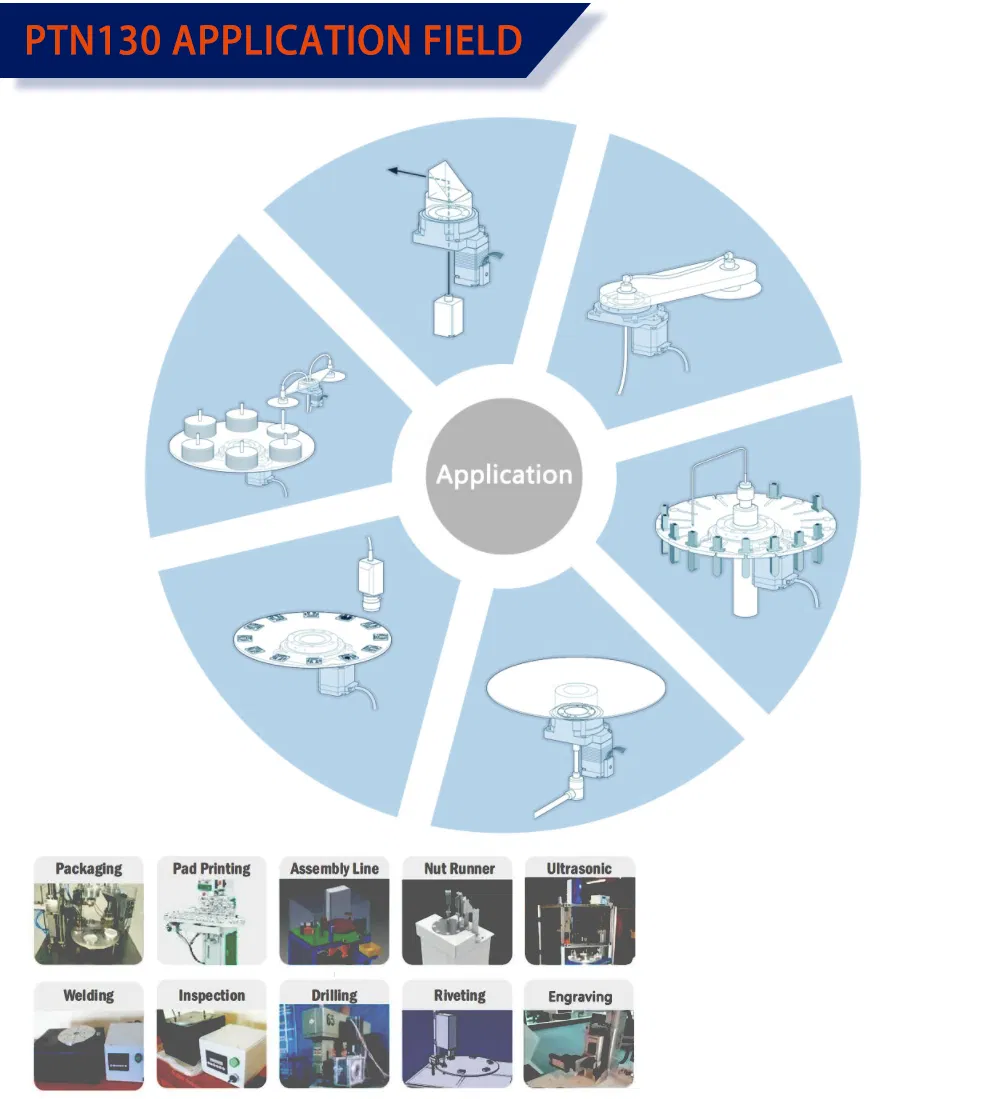 PTN130 APPLICATION FIELD

Application

Packaging
Pad Printing
Assembly Line
Nut Runner
Ultrasonic

Welding
Inspection
Drilling
Riveting
Engraving