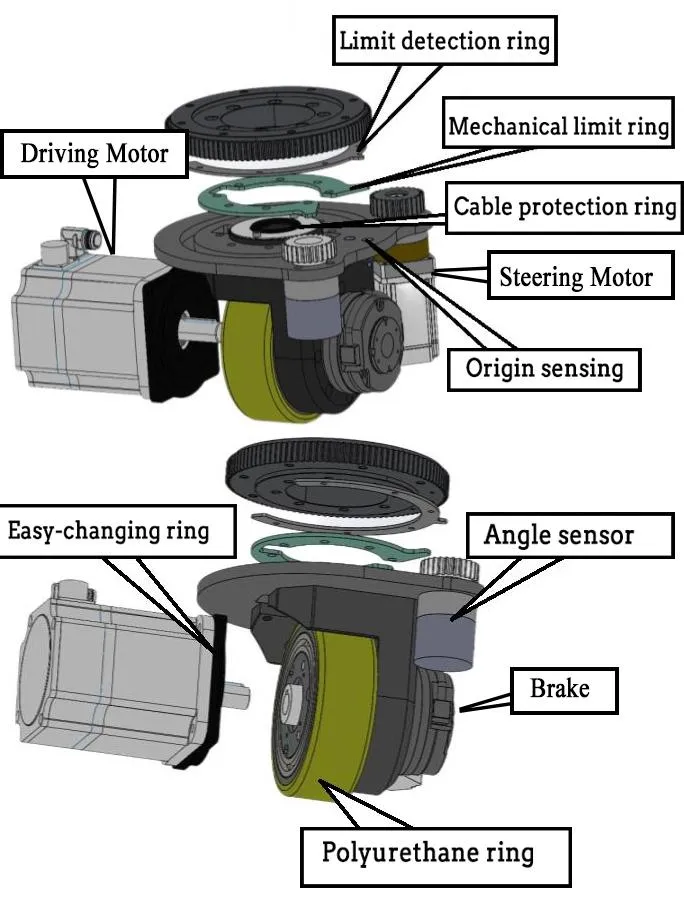 Limit detection ring

Mechanical limit ring

Driving Motor

Cable protection ring

Steering Motor

Origin sensing

Easy-changing ring

Angle sensor

Brake

Polyurethane ring