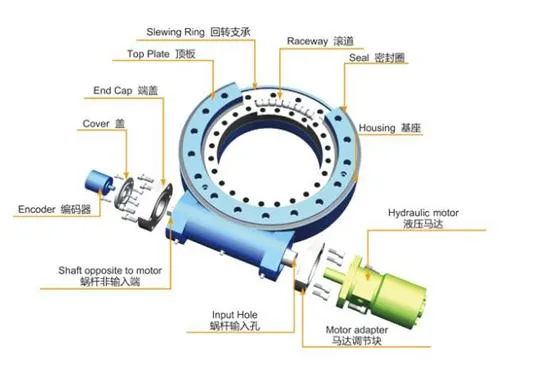 Slewing Ring 回转支承
Raceway 滚道
Top Plate 顶板
Seal 密封圈
End Cap 端盖
Cover 盖
Housing 基座
Encoder 编码器
Hydraulic motor
液压马达
Shaft opposite to motor
蜗杆非输入端
Input Hole
蜗杆输入孔
Motor adapter
马达调节块