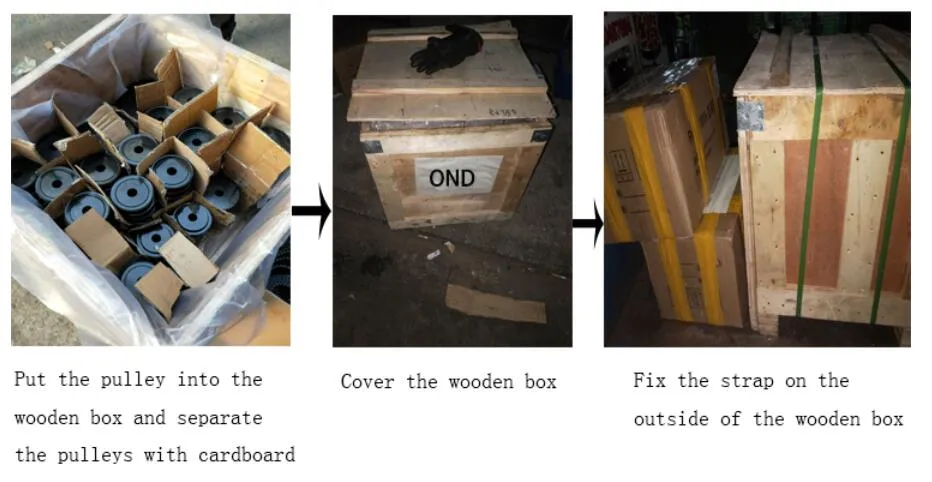 OND

Put the pulley into the wooden box and separate the pulleys with cardboard

Cover the wooden box

Fix the strap on the outside of the wooden box