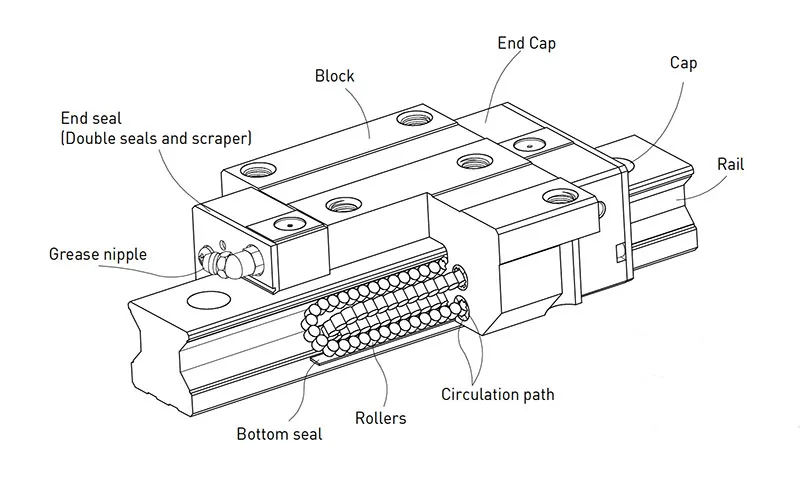 End Cap
Cap
Block
End seal
(Double seals and scraper)
Rail
Grease nipple
Circulation path
Rollers
Bottom seal