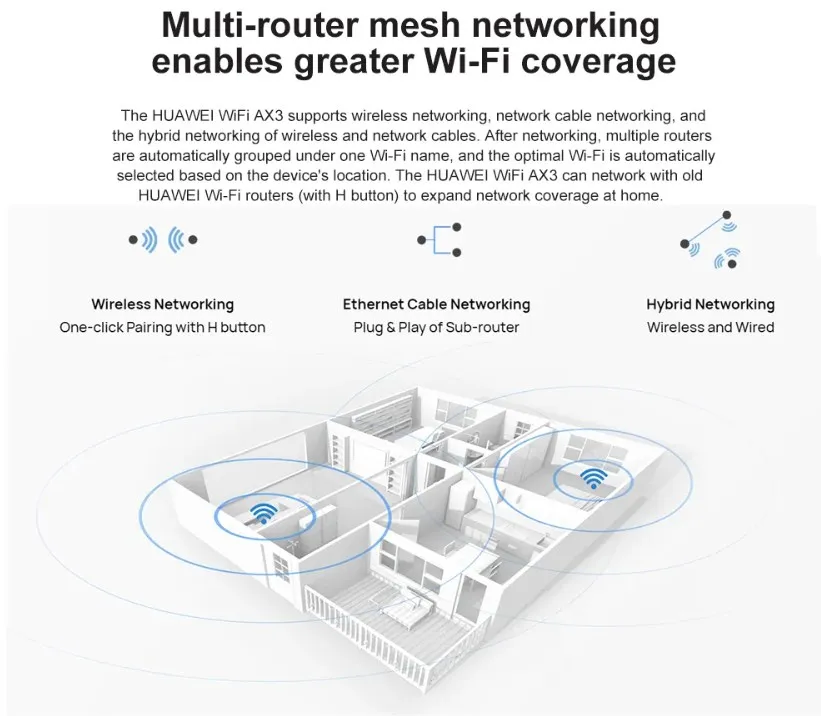 Multi-router mesh networking enables greater Wi-Fi coverage

The HUAWEI WiFi AX3 supports wireless networking, network cable networking, and the hybrid networking of wireless and network cables. After networking, multiple routers are automatically grouped under one Wi-Fi name, and the optimal Wi-Fi is automatically selected based on the device's location. The HUAWEI WiFi AX3 can network with old HUAWEI Wi-Fi routers (with H button) to expand network coverage at home.

Wireless Networking
One-click Pairing with H button

Ethernet Cable Networking
Plug & Play of Sub-router

Hybrid Networking
Wireless and Wired