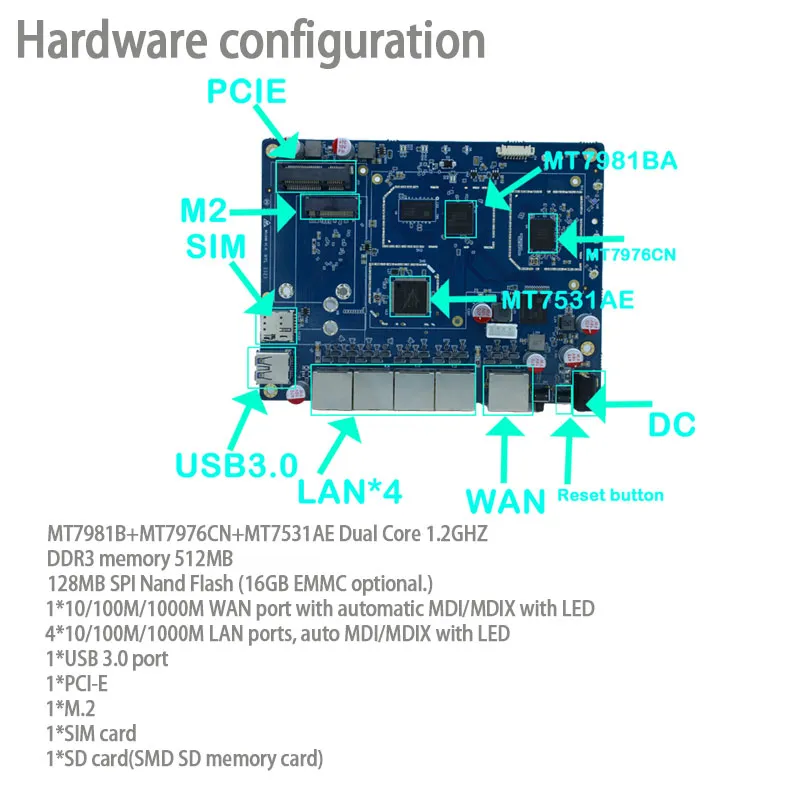 Hardware configuration

PCIE
MT7981BA
M2
SIM
MT7976CN
MT7531AE
DC
USB3.0
LAN*4
WAN
Reset button

MT7981B+MT7976CN+MT7531AE Dual Core 1.2GHZ
DDR3 memory 512MB
128MB SPI Nand Flash (16GB EMMC optional.)
1*10/100M/1000M WAN port with automatic MDI/MDIX with LED
4*10/100M/1000M LAN ports, auto MDI/MDIX with LED
1*USB 3.0 port
1*PCI-E
1*M.2
1*SIM card
1*SD card(SMD SD memory card)