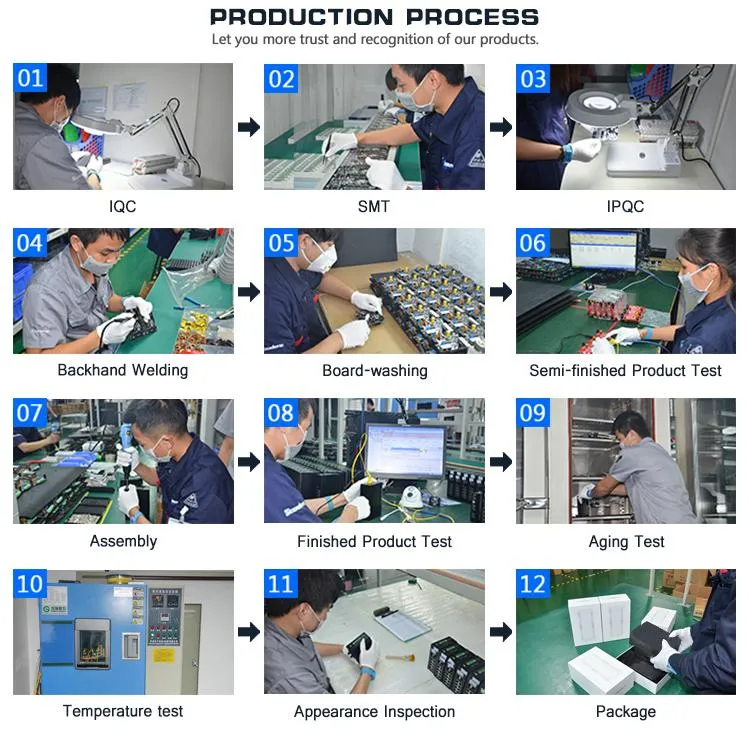 PRODUCTION PROCESS
Let you more trust and recognition of our products.

01
IQC

02
SMT

03
IPQC

04
Backhand Welding

05
Board-washing

06
Semi-finished Product Test

07
Assembly

08
Finished Product Test

09
Aging Test

10
Temperature test

11
Appearance Inspection

12
Package