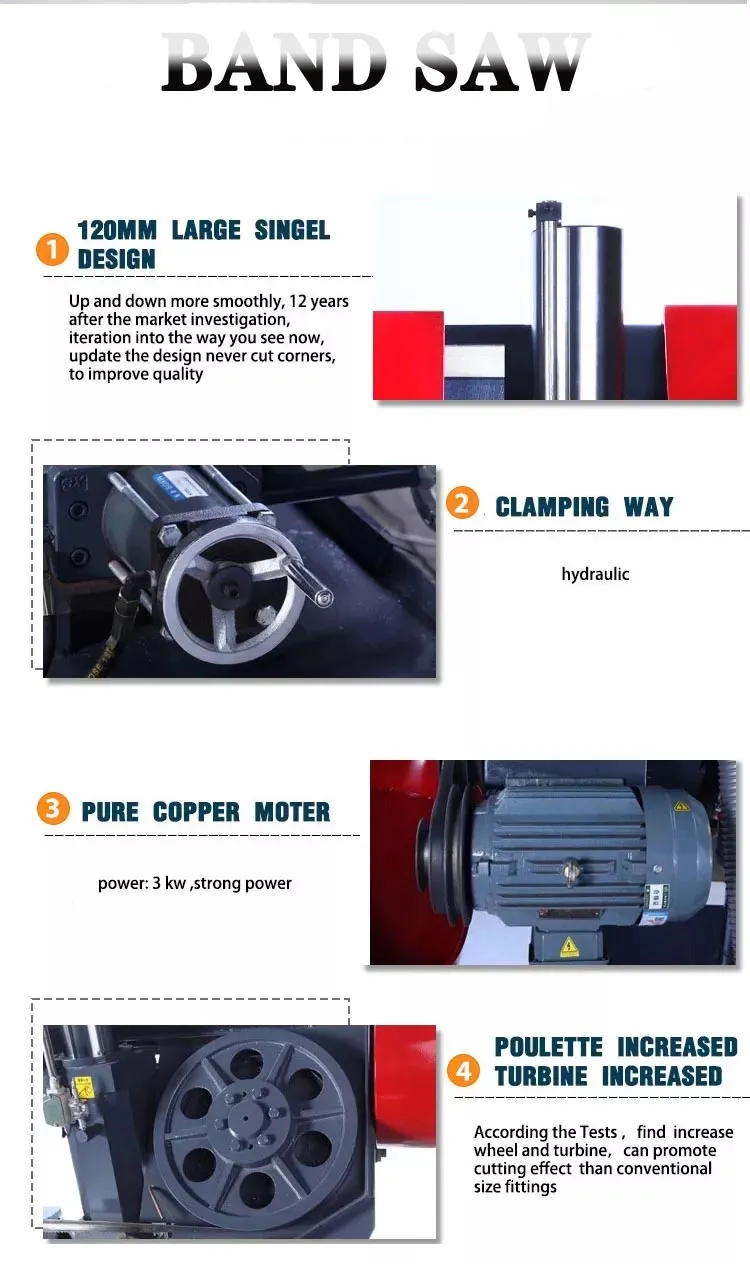 BAND SAW

1 120MM LARGE SINGEL DESIGN

Up and down more smoothly, 12 years after the market investigation, iteration into the way you see now, update the design never cut corners, to improve quality

2 CLAMPING WAY

hydraulic

3 PURE COPPER MOTER

power: 3 kw ,strong power

4 POULETTE INCREASED TURBINE INCREASED

According the Tests , find increase wheel and turbine, can promote cutting effect than conventional size fittings