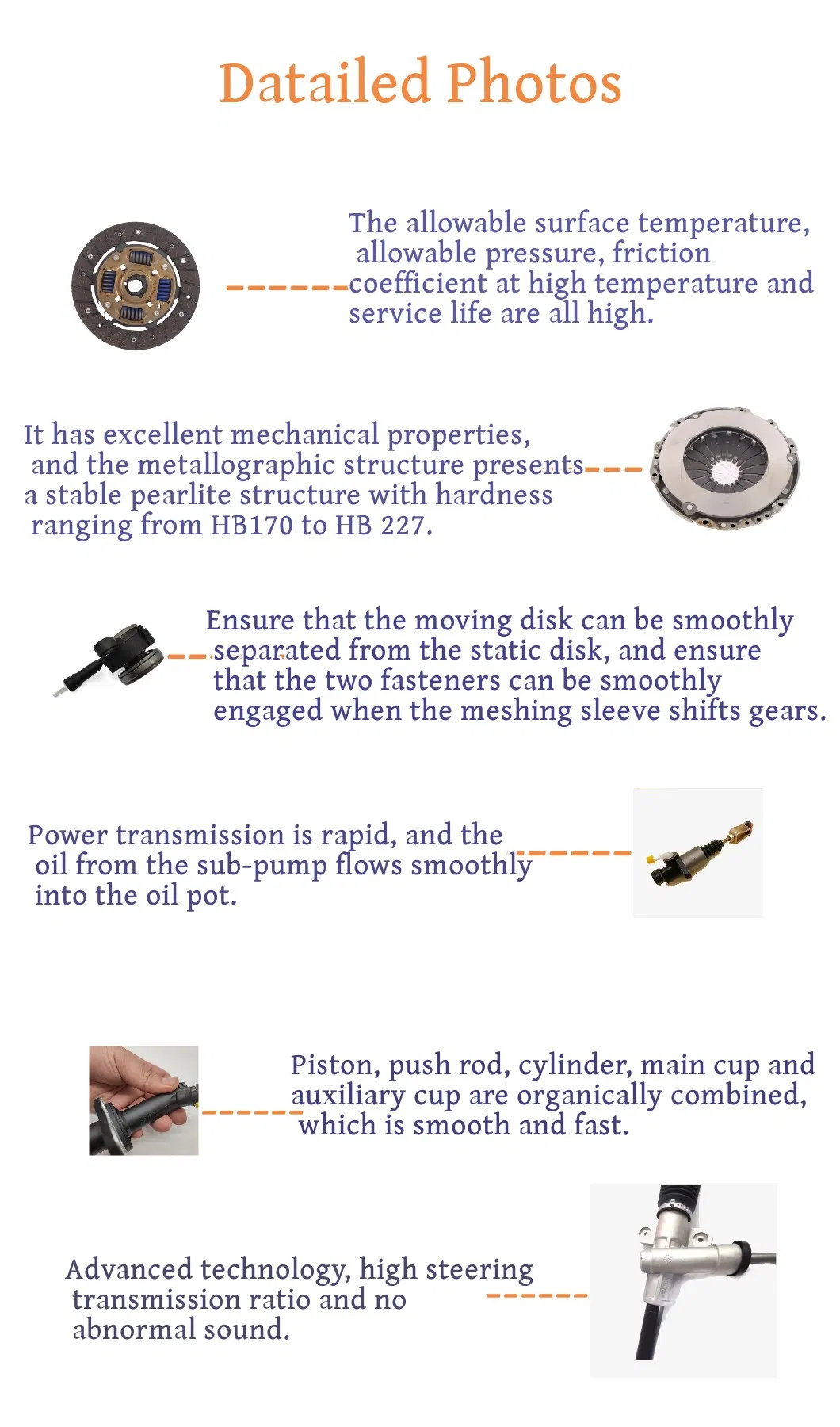 Datailed Photos

The allowable surface temperature, allowable pressure, friction coefficient at high temperature and service life are all high.

It has excellent mechanical properties, and the metallographic structure presents a stable pearlite structure with hardness ranging from HB170 to HB 227.

Ensure that the moving disk can be smoothly separated from the static disk, and ensure that the two fasteners can be smoothly engaged when the meshing sleeve shifts gears.

Power transmission is rapid, and the oil from the sub-pump flows smoothly into the oil pot.

Piston, push rod, cylinder, main cup and auxiliary cup are organically combined, which is smooth and fast.

Advanced technology, high steering transmission ratio and no abnormal sound.