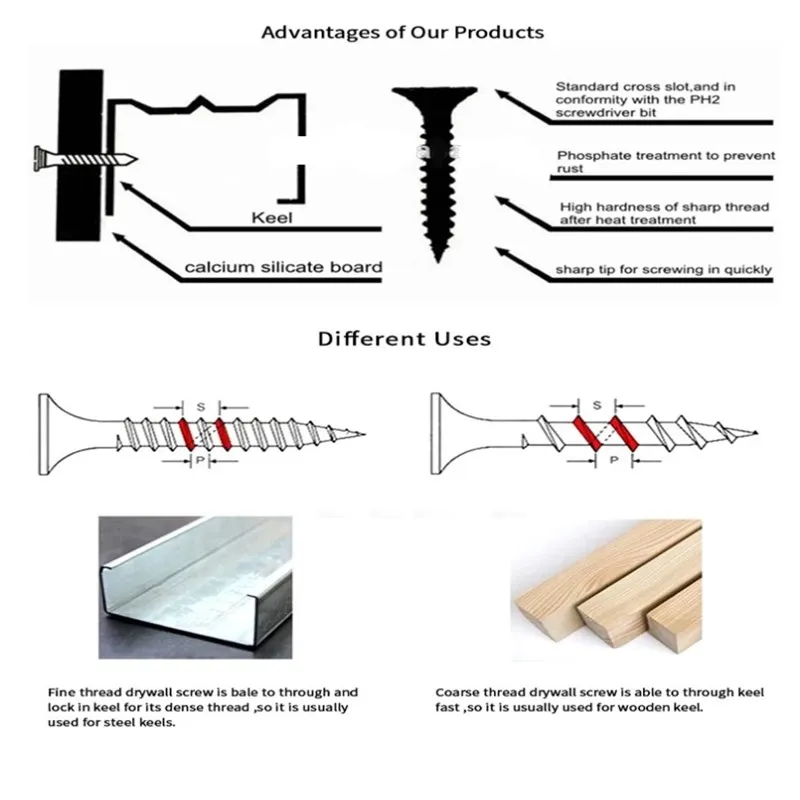 Advantages of Our Products

Keel

calcium silicate board

Standard cross slot,and in conformity with the PH2 screwdriver bit

Phosphate treatment to prevent rust

High hardness of sharp thread after heat treatment

sharp tip for screwing in quickly

Different Uses

S

P

S

P

Fine thread drywall screw is bale to through and lock in keel for its dense thread ,so it is usually used for steel keels.

Coarse thread drywall screw is able to through keel fast ,so it is usually used for wooden keel.