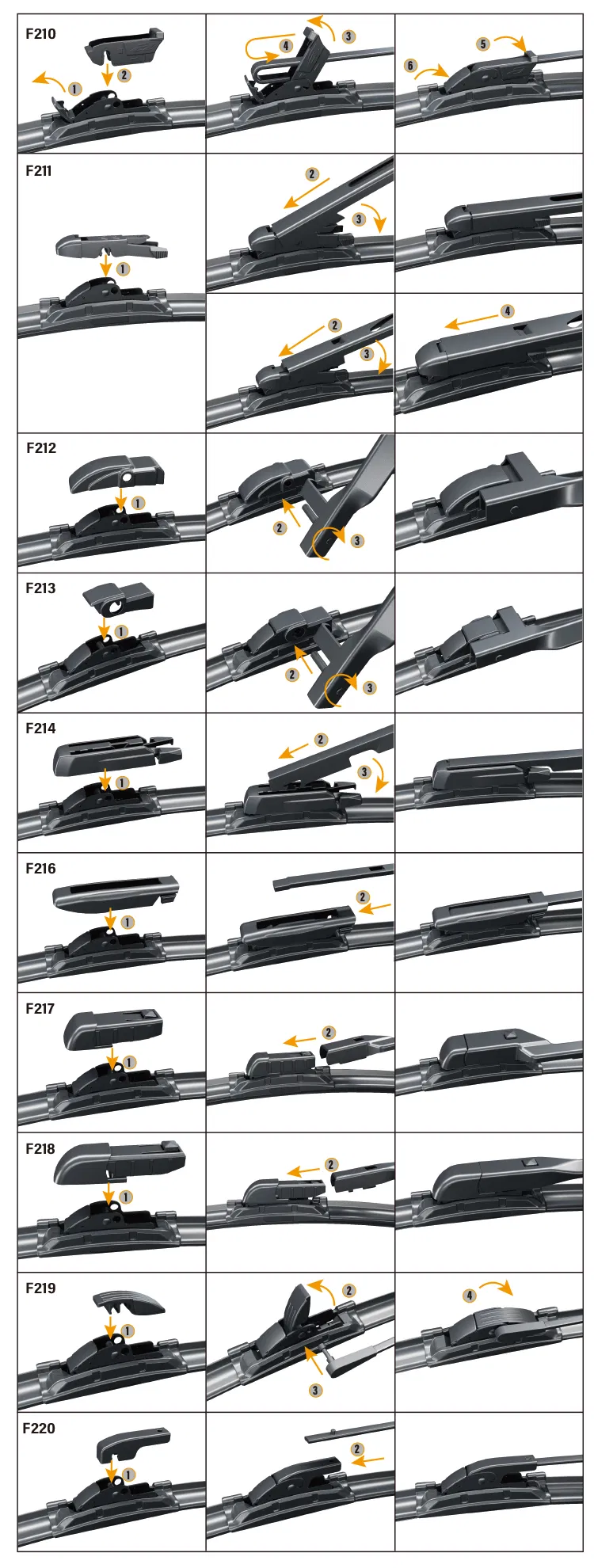 F210
1
2
4
3
6
5

F211
1
2
3
2
3
4

F212
1
2
3

F213
1
2
3

F214
1
2
3

F216
1
2

F217
1
2

F218
1
2

F219
1
2
3
4

F220
1
2