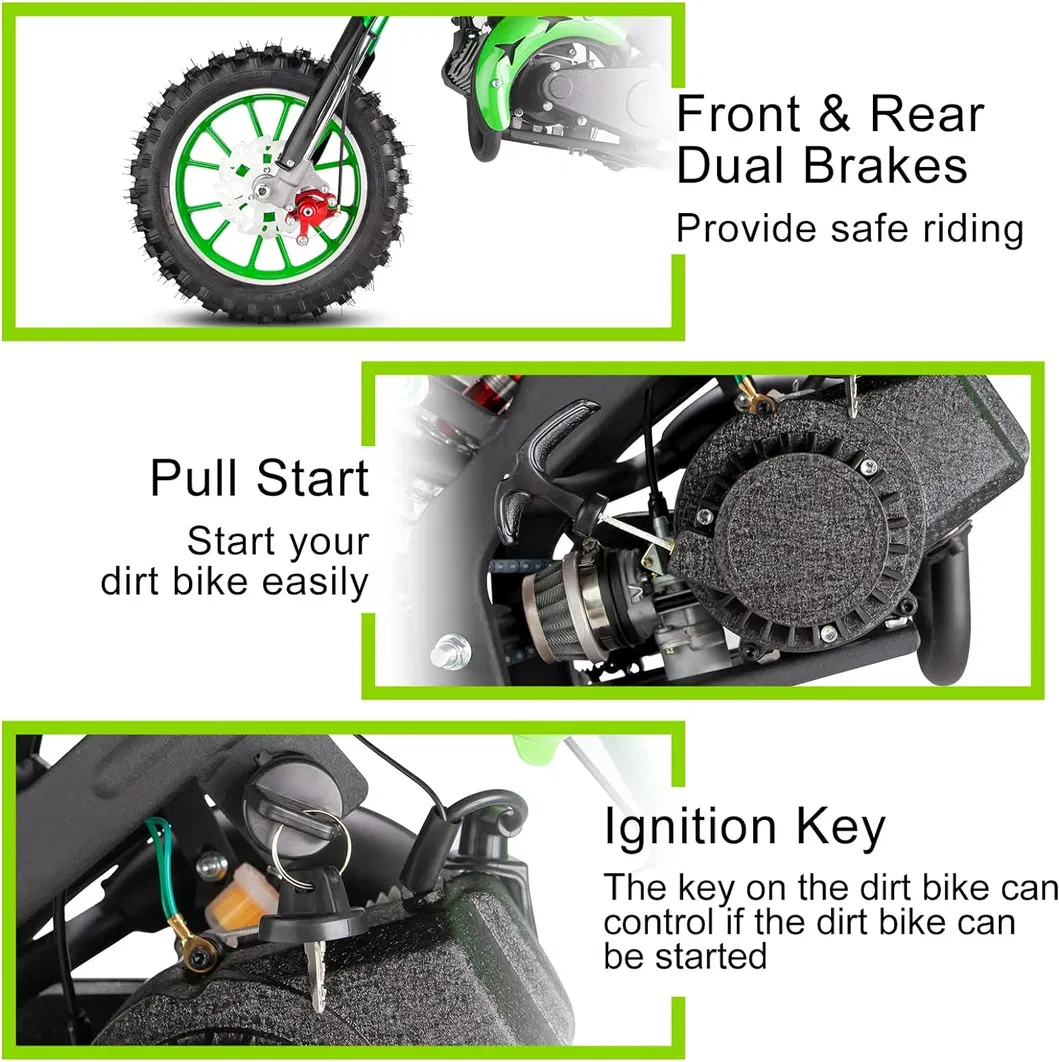 Front & Rear Dual Brakes

Provide safe riding

Pull Start

Start your dirt bike easily

Ignition Key

The key on the dirt bike can control if the dirt bike can be started