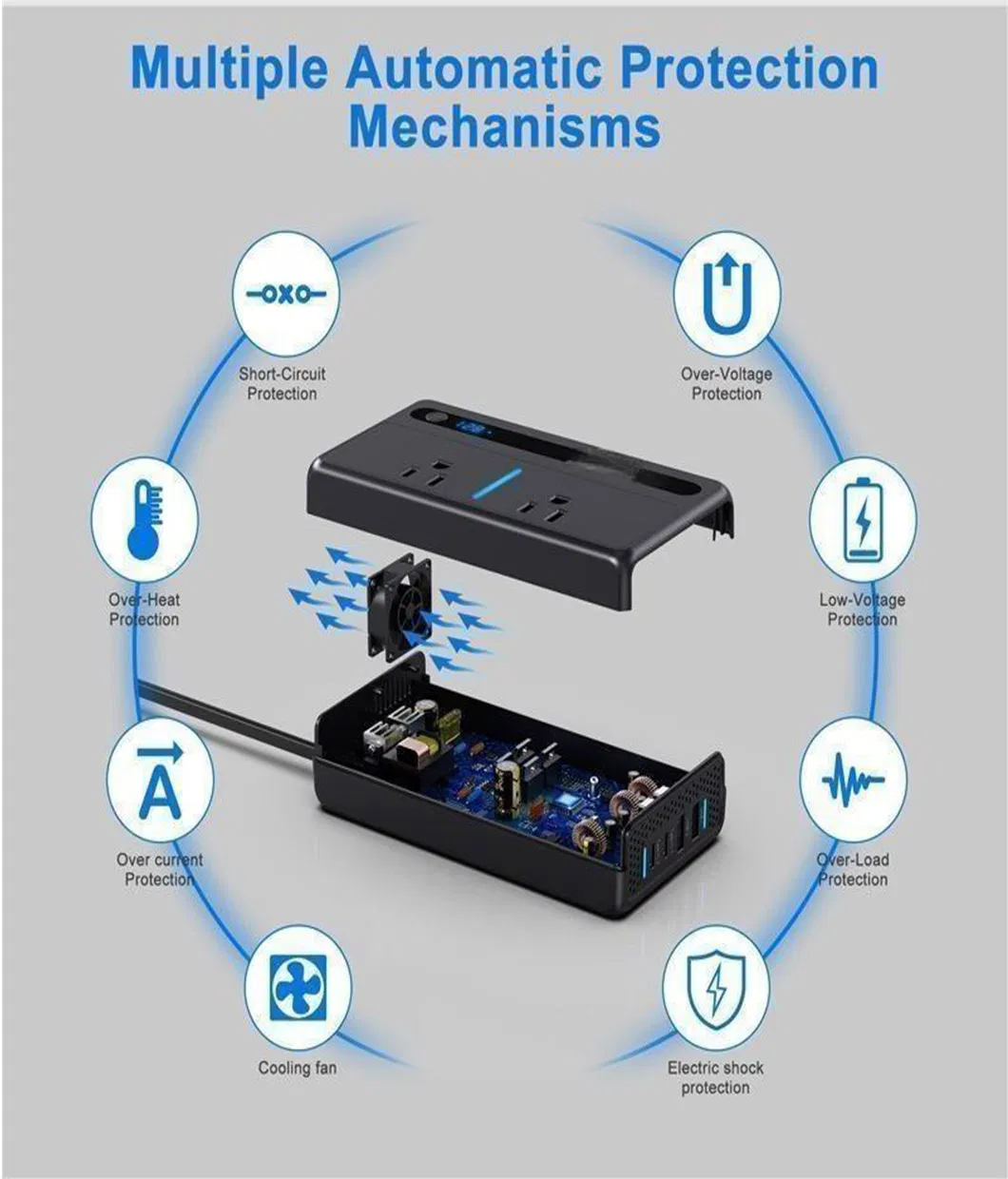 Multiple Automatic Protection Mechanisms

Short-Circuit Protection

Over-Voltage Protection

Over-Heat Protection

Low-Voltage Protection

Over current Protection

Over-Load Protection

Cooling fan

Electric shock protection