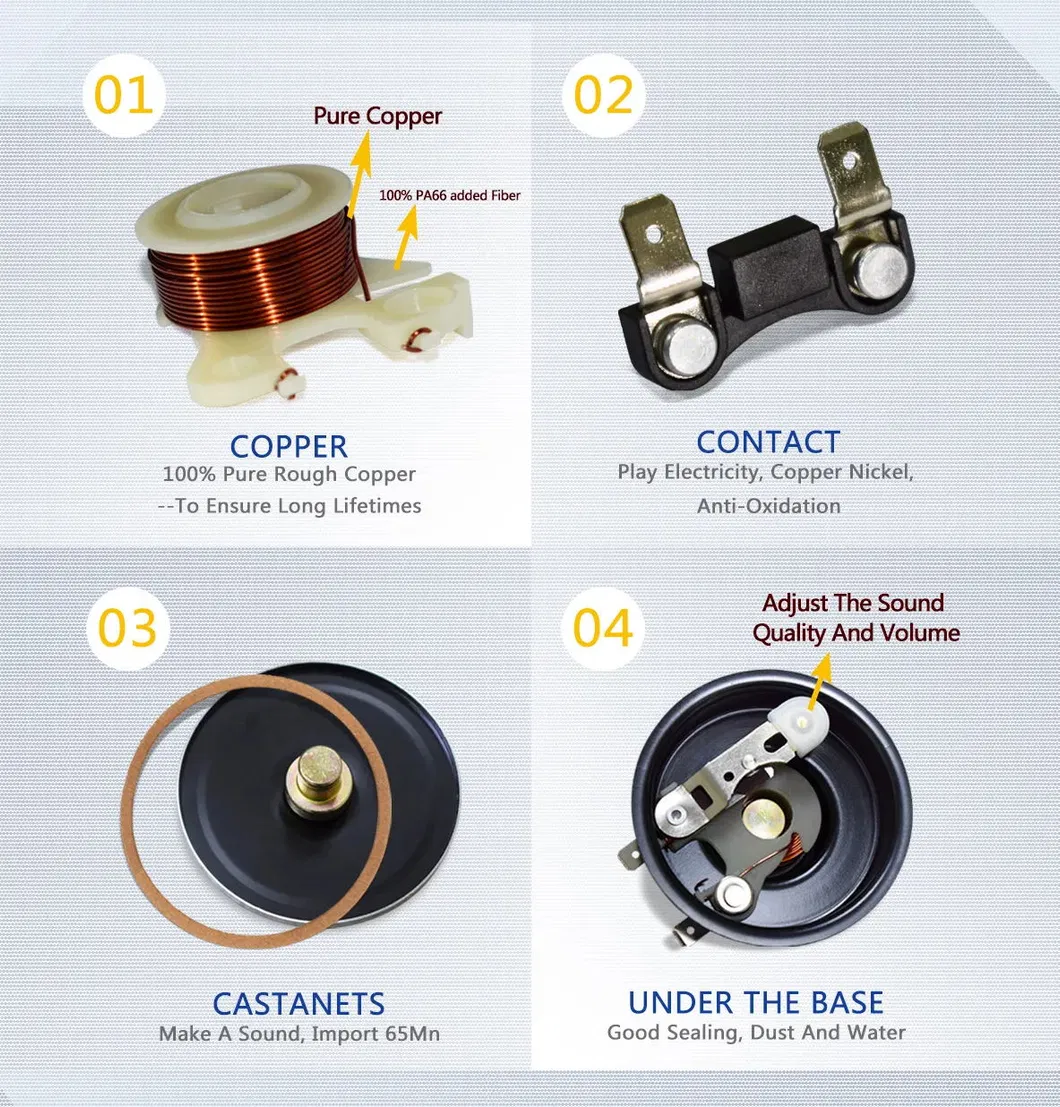 01

Pure Copper

100% PA66 added Fiber

COPPER
100% Pure Rough Copper
--To Ensure Long Lifetimes

02

CONTACT
Play Electricity, Copper Nickel,
Anti-Oxidation

03

CASTANETS
Make A Sound, Import 65Mn

04

Adjust The Sound Quality And Volume

UNDER THE BASE
Good Sealing, Dust And Water