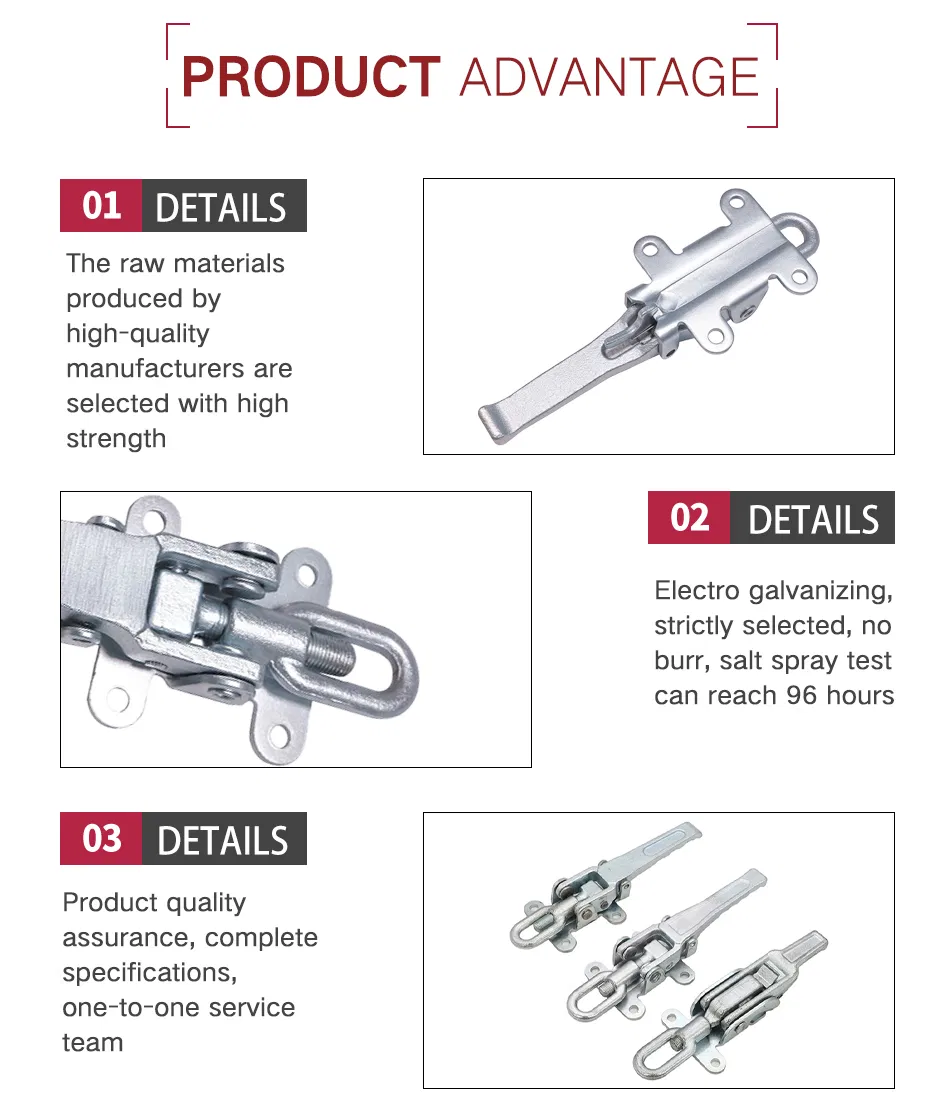 PRODUCT ADVANTAGE

01 DETAILS

The raw materials produced by high-quality manufacturers are selected with high strength

02 DETAILS

Electro galvanizing, strictly selected, no burr, salt spray test can reach 96 hours

03 DETAILS

Product quality assurance, complete specifications, one-to-one service team