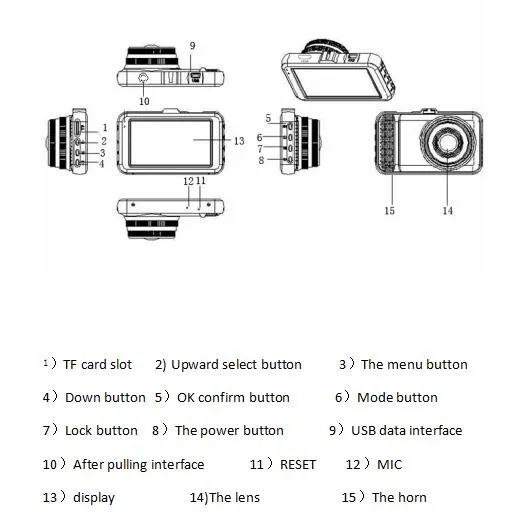 9
10
1
2
3
4
13
5
6
7
8
12 11
15
14

1）TF card slot 2) Upward select button 3）The menu button

4）Down button 5）OK confirm button 6）Mode button

7）Lock button 8）The power button 9）USB data interface

10）After pulling interface 11）RESET 12）MIC

13）display 14)The lens 15）The horn