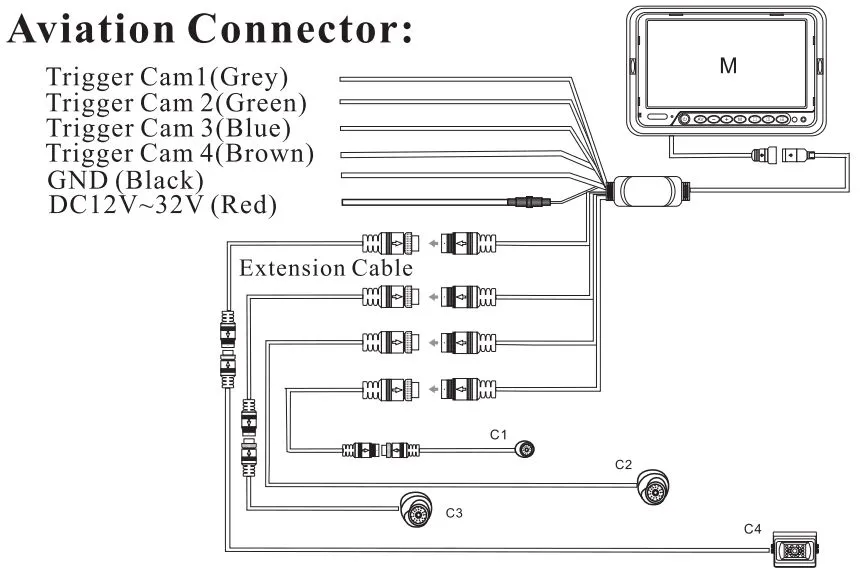 Aviation Connector:

Trigger Cam1(Grey)
Trigger Cam 2(Green)
Trigger Cam 3(Blue)
Trigger Cam 4(Brown)
GND (Black)
DC12V~32V (Red)

M

Extension Cable

C1
C2
C3
C4