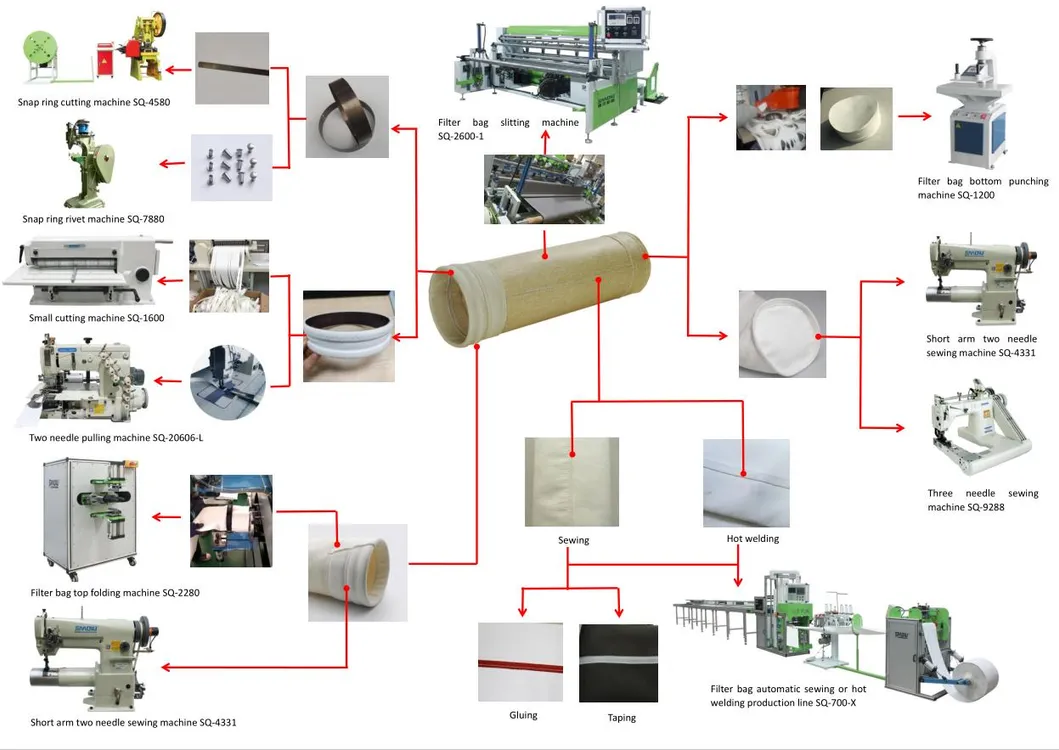 Snap ring cutting machine SQ-4580

Snap ring rivet machine SQ-7880

Small cutting machine SQ-1600

Two needle pulling machine SQ-20606-L

Filter bag top folding machine SQ-2280

Short arm two needle sewing machine SQ-4331

Filter bag slitting machine SQ-2600-1

Filter bag bottom punching machine SQ-1200

Short arm two needle sewing machine SQ-4331

Three needle sewing machine SQ-9288

Sewing

Hot welding

Gluing

Taping

Filter bag automatic sewing or hot welding production line SQ-700-X