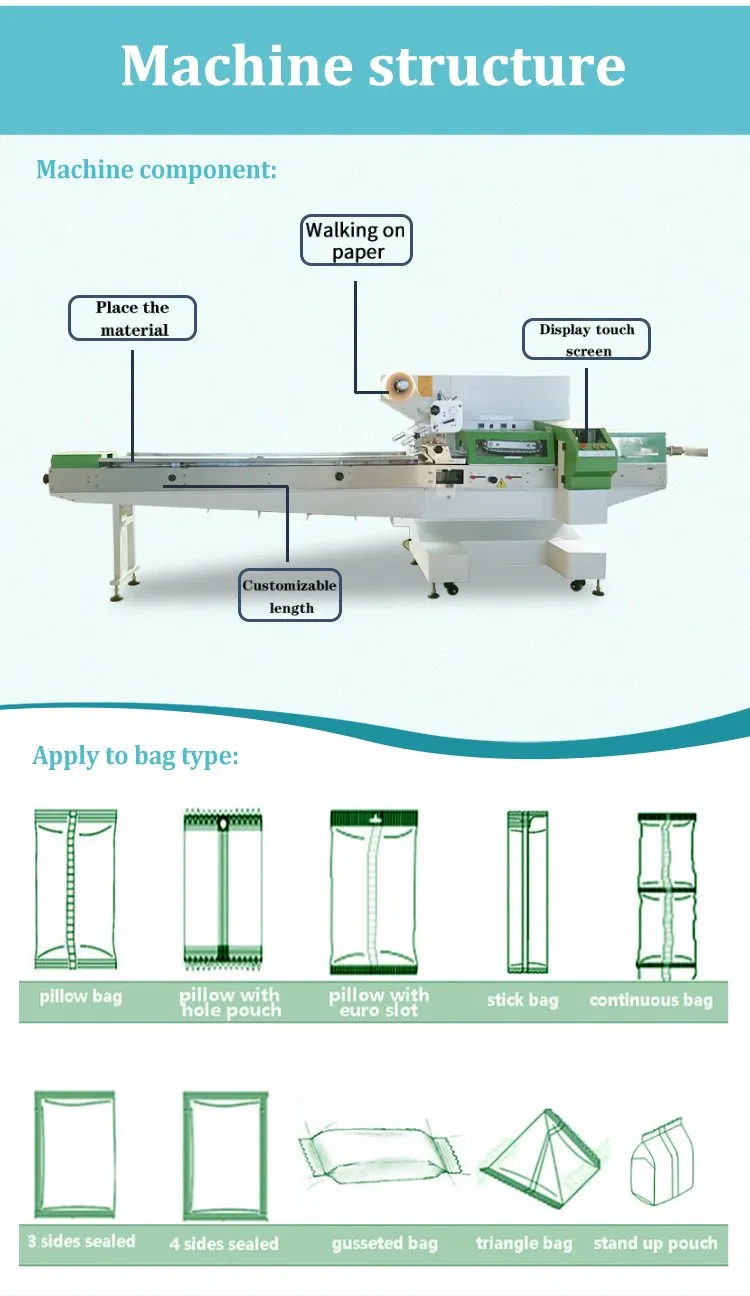 Machine structure

Machine component:

Walking on paper

Place the material

Display touch screen

Customizable length

Apply to bag type:

pillow bag
pillow with hole pouch
pillow with euro slot
stick bag
continuous bag

3 sides sealed
4 sides sealed
gusseted bag
triangle bag
stand up pouch