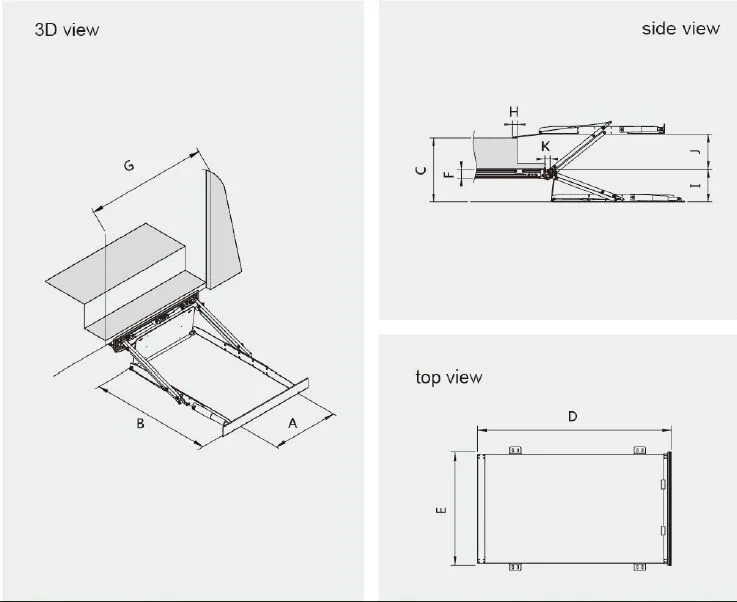 3D view

G

B

A

side view

H

K

C

F

J

I

top view

D

E