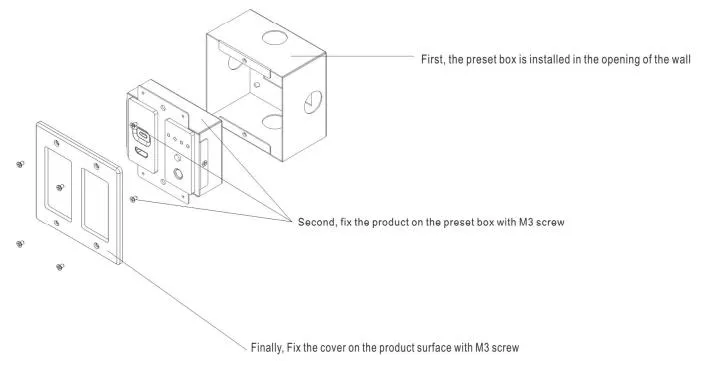 First, the preset box is installed in the opening of the wall

Second, fix the product on the preset box with M3 screw

Finally, Fix the cover on the product surface with M3 screw