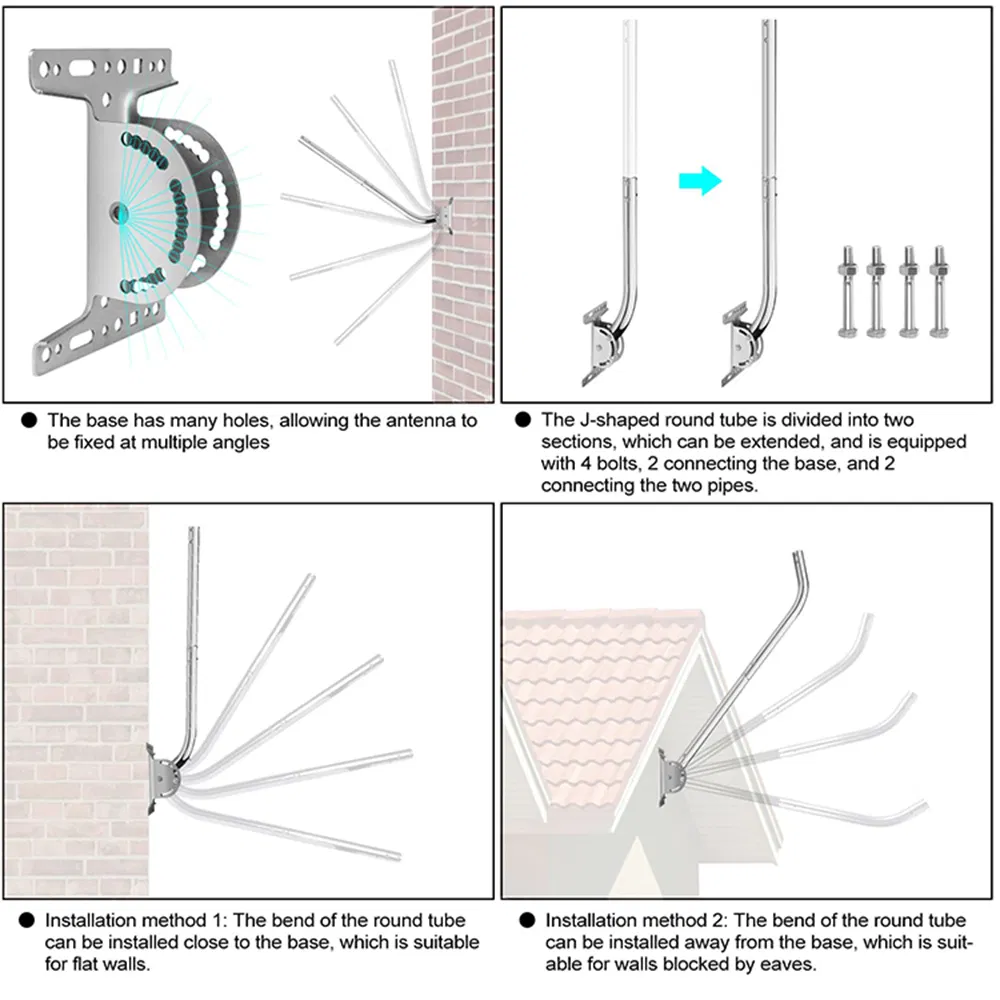 ● The base has many holes, allowing the antenna to be fixed at multiple angles

● The J-shaped round tube is divided into two sections, which can be extended, and is equipped with 4 bolts, 2 connecting the base, and 2 connecting the two pipes.

● Installation method 1: The bend of the round tube can be installed close to the base, which is suitable for flat walls.

● Installation method 2: The bend of the round tube can be installed away from the base, which is suitable for walls blocked by eaves.