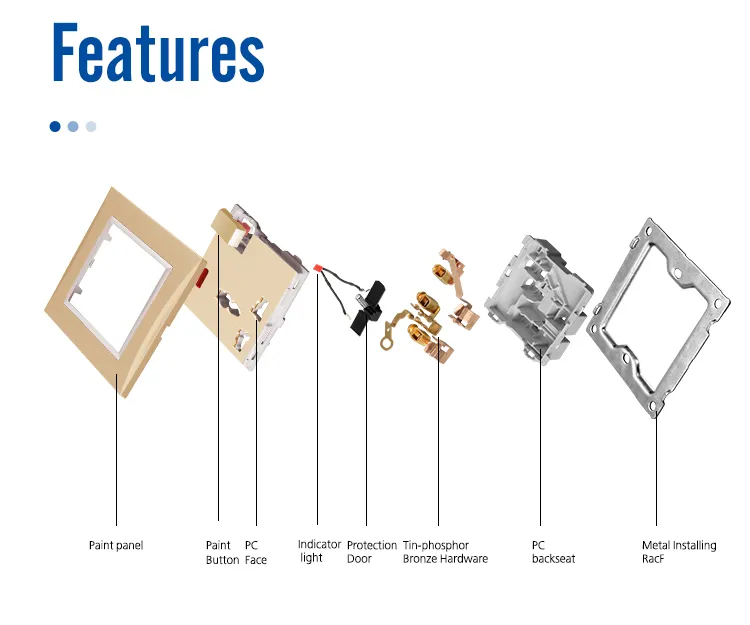 Features

Paint panel

Paint Button

PC Face

Indicator light

Protection Door

Tin-phosphor Bronze Hardware

PC backseat

Metal Installing RacF