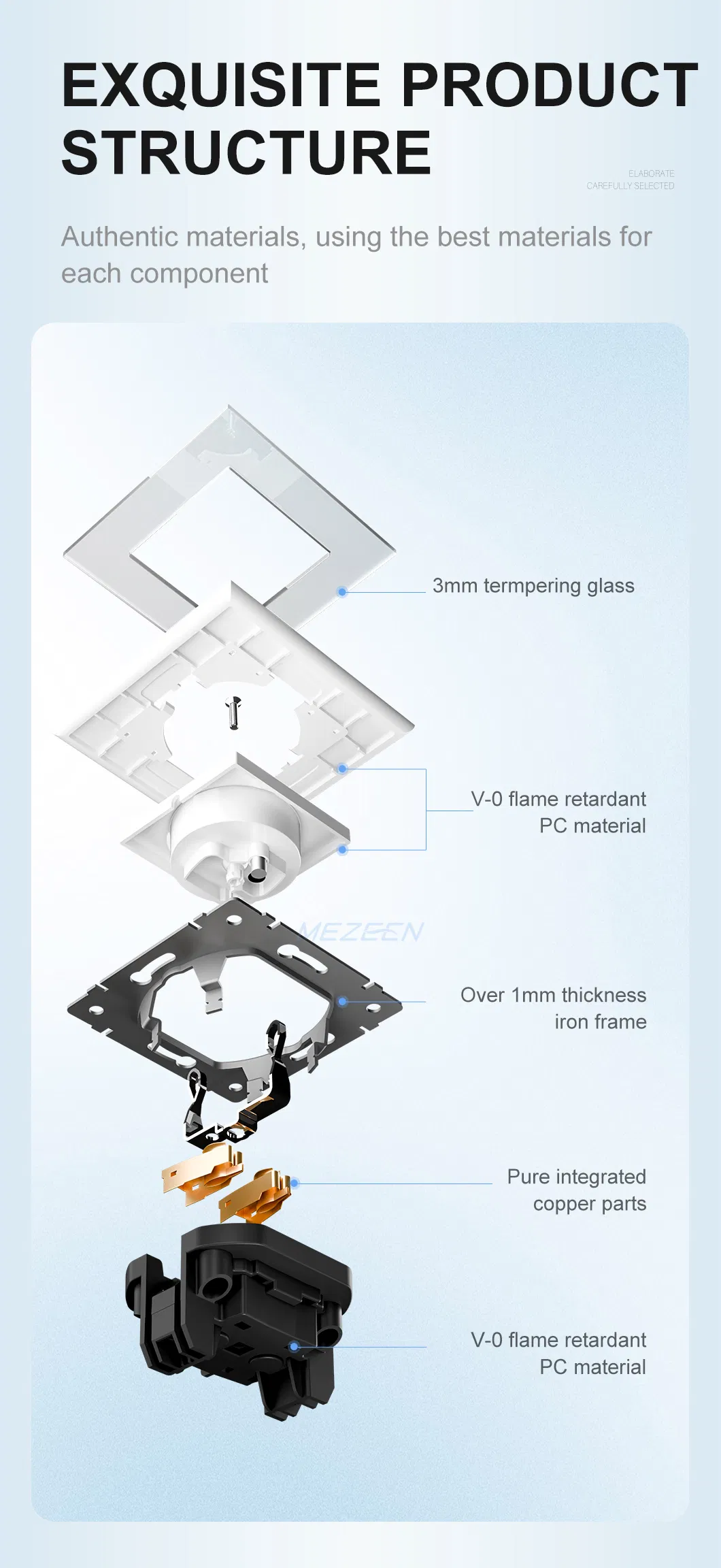 EXQUISITE PRODUCT STRUCTURE

ELABORATE
CAREFULLY SELECTED

Authentic materials, using the best materials for each component

3mm termpering glass

V-0 flame retardant PC material

MEZEEN

Over 1mm thickness iron frame

Pure integrated copper parts

V-0 flame retardant PC material