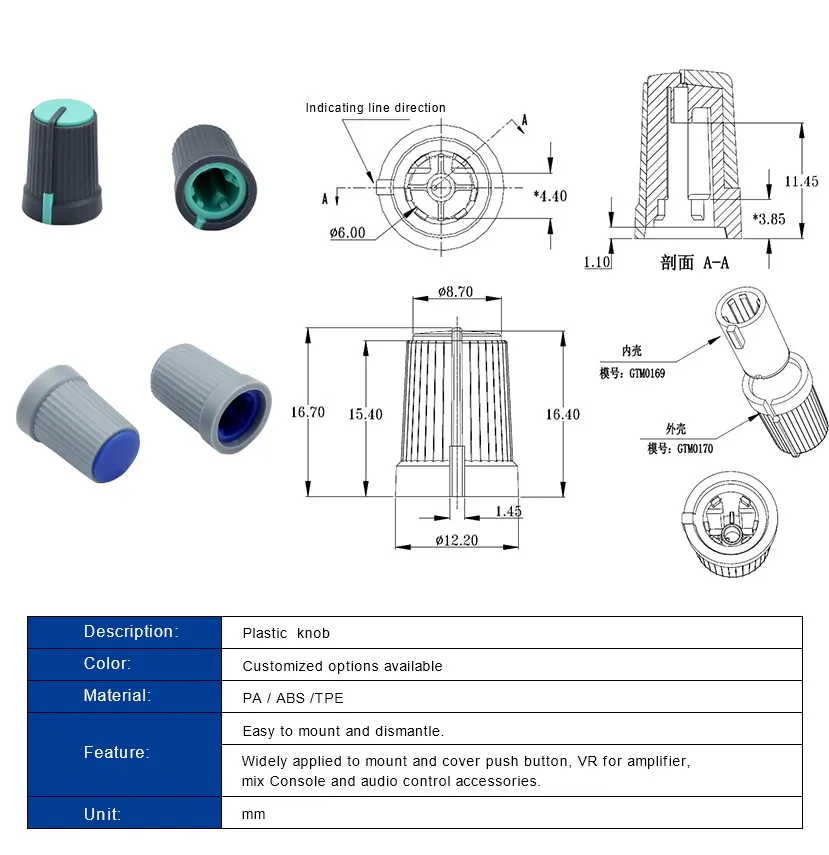 Indicating line direction

A

A

*4.40

ø6.00

11.45

*3.85

1.10

剖面 A-A

ø8.70

16.70

15.40

16.40

1.45

ø12.20

内壳

模号: GTM0169

外壳

模号: GTM0170

| Description: | Plastic knob |
|---|---|
| Color: | Customized options available |
| Material: | PA / ABS /TPE |
| Feature: | Easy to mount and dismantle. |
| | Widely applied to mount and cover push button, VR for amplifier, mix Console and audio control accessories. |
| Unit: | mm |