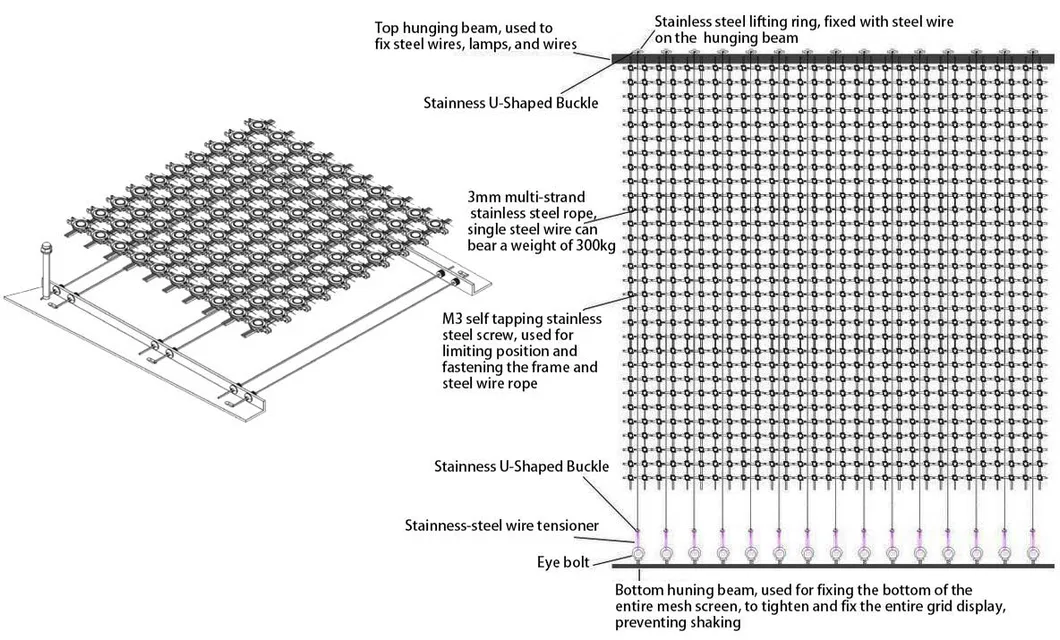 Top hunging beam, used to fix steel wires, lamps, and wires

Stainless steel lifting ring, fixed with steel wire on the hunging beam

Stainness U-Shaped Buckle

3mm multi-strand stainless steel rope, single steel wire can bear a weight of 300kg

M3 self tapping stainless steel screw, used for limiting position and fastening the frame and steel wire rope

Stainness U-Shaped Buckle

Stainness-steel wire tensioner

Eye bolt

Bottom huning beam, used for fixing the bottom of the entire mesh screen, to tighten and fix the entire grid display, preventing shaking