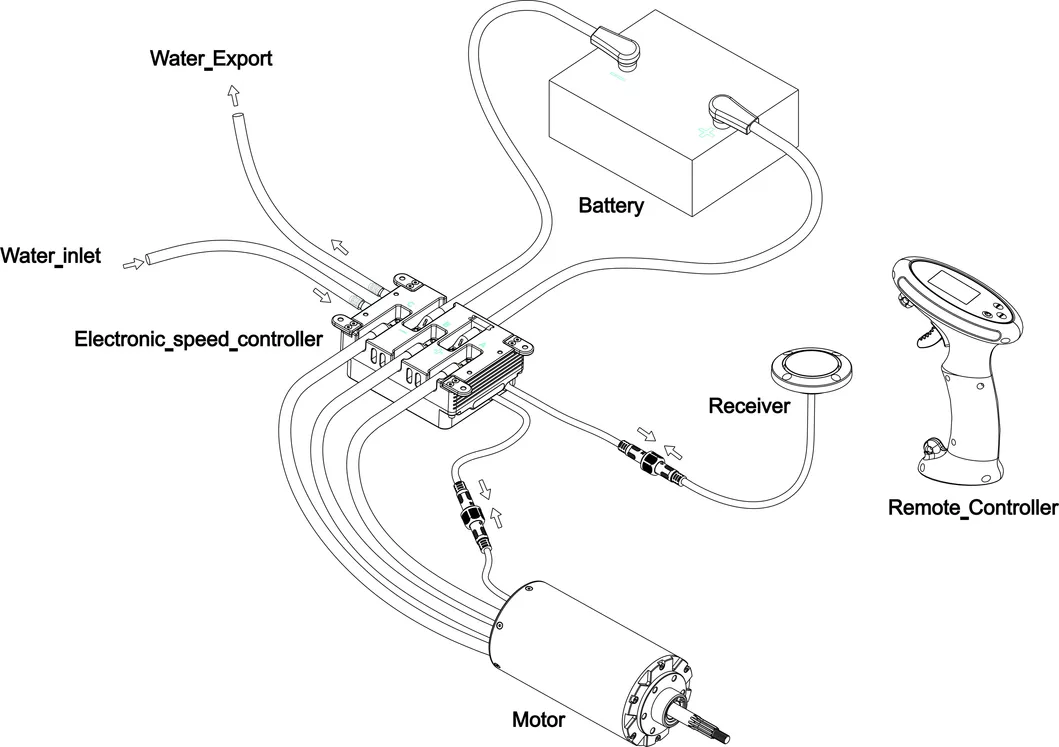 Water_Export

Battery

Water_inlet

Electronic_speed_controller

Receiver

Remote_Controller

Motor