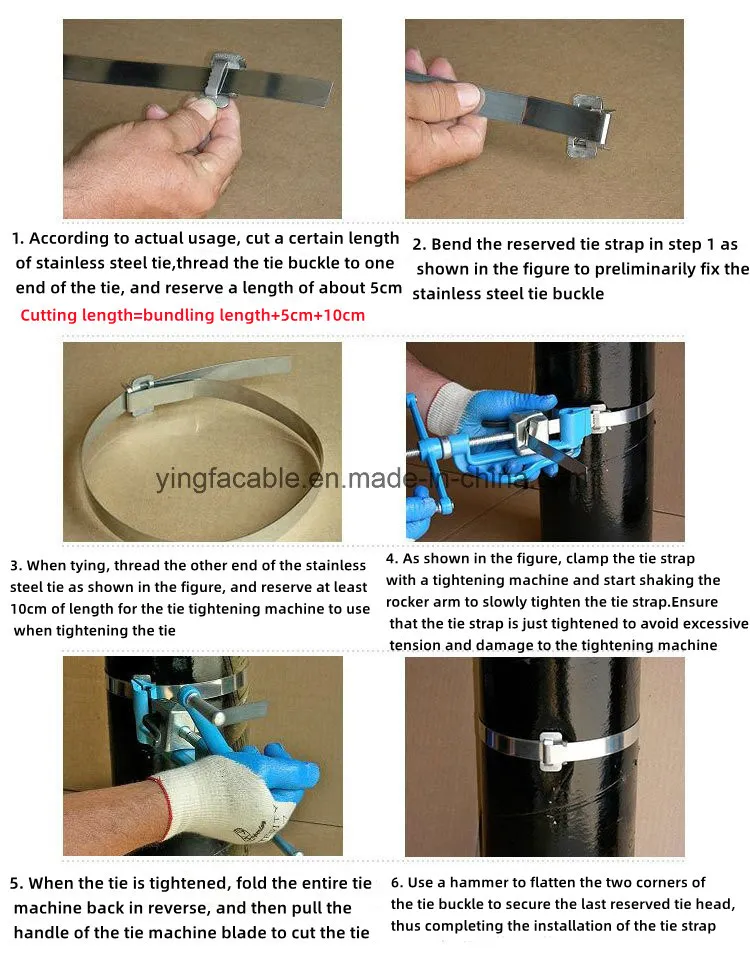 1. According to actual usage, cut a certain length of stainless steel tie,thread the tie buckle to one end of the tie, and reserve a length of about 5cm

Cutting length=bundling length+5cm+10cm

2. Bend the reserved tie strap in step 1 as shown in the figure to preliminarily fix the stainless steel tie buckle

yingfacable.en.made-in-china.com

3. When tying, thread the other end of the stainless steel tie as shown in the figure, and reserve at least 10cm of length for the tie tightening machine to use when tightening the tie

4. As shown in the figure, clamp the tie strap with a tightening machine and start shaking the rocker arm to slowly tighten the tie strap.Ensure that the tie strap is just tightened to avoid excessive tension and damage to the tightening machine

5. When the tie is tightened, fold the entire tie machine back in reverse, and then pull the handle of the tie machine blade to cut the tie

6. Use a hammer to flatten the two corners of the tie buckle to secure the last reserved tie head, thus completing the installation of the tie strap