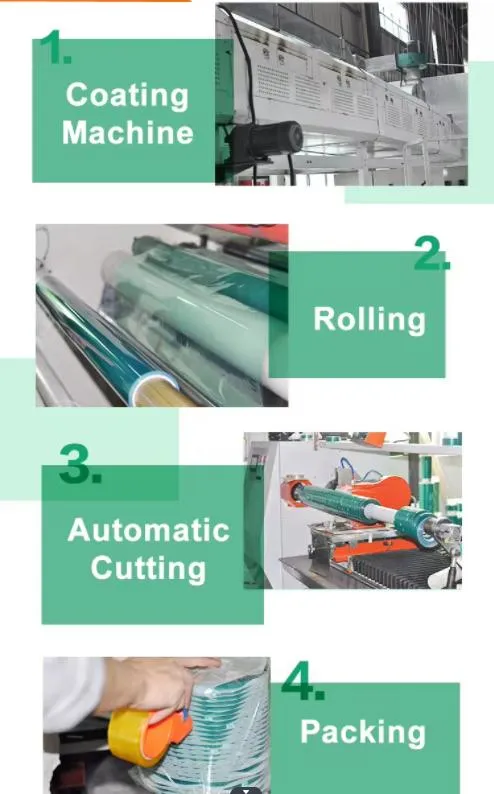 1.
Coating Machine

2.
Rolling

3.
Automatic Cutting

4.
Packing