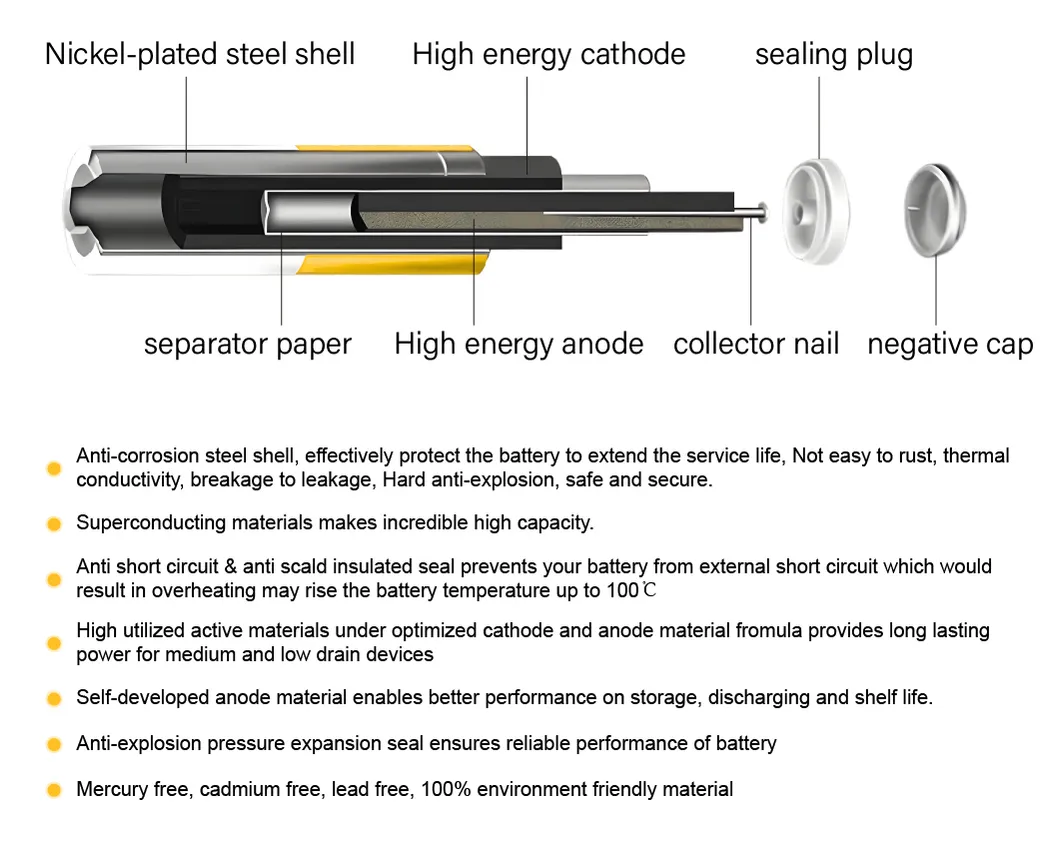 Nickel-plated steel shell High energy cathode sealing plug

separator paper High energy anode collector nail negative cap

Anti-corrosion steel shell, effectively protect the battery to extend the service life, Not easy to rust, thermal conductivity, breakage to leakage, Hard anti-explosion, safe and secure.

Superconducting materials makes incredible high capacity.

Anti short circuit & anti scald insulated seal prevents your battery from external short circuit which would result in overheating may rise the battery temperature up to 100℃

High utilized active materials under optimized cathode and anode material fromula provides long lasting power for medium and low drain devices

Self-developed anode material enables better performance on storage, discharging and shelf life.

Anti-explosion pressure expansion seal ensures reliable performance of battery

Mercury free, cadmium free, lead free, 100% environment friendly material