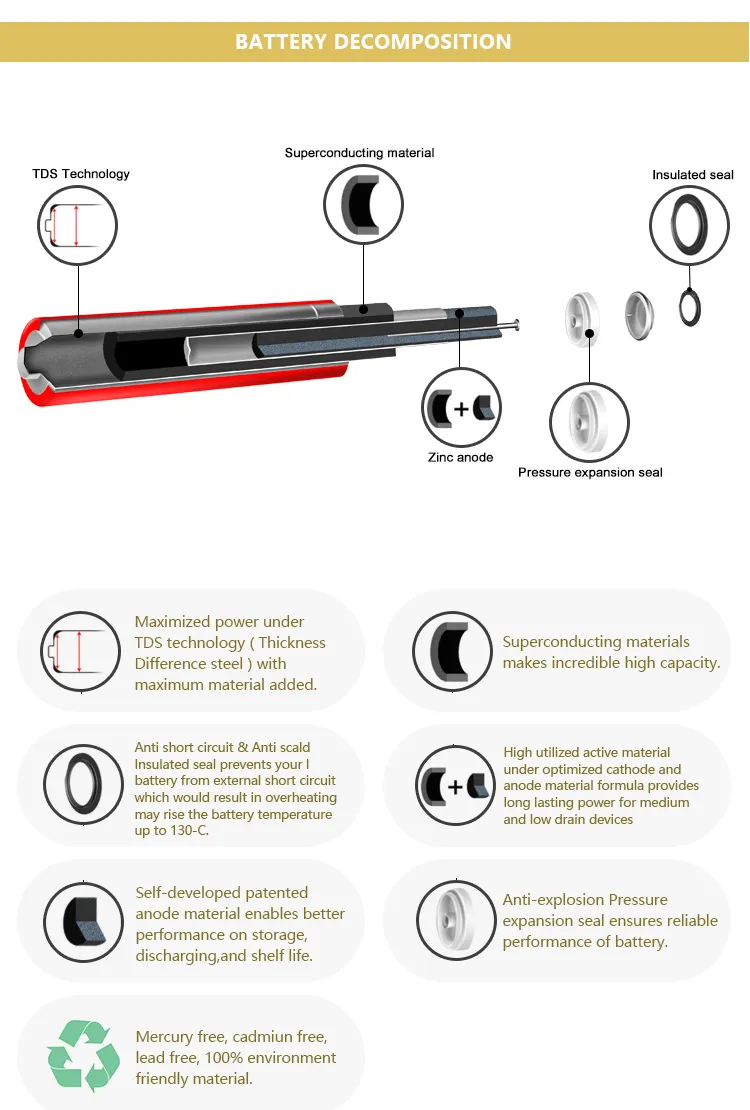 BATTERY DECOMPOSITION

TDS Technology

Superconducting material

Insulated seal

Zinc anode

Pressure expansion seal

Maximized power under TDS technology ( Thickness Difference steel ) with maximum material added.

Superconducting materials makes incredible high capacity.

Anti short circuit & Anti scald Insulated seal prevents your l battery from external short circuit which would result in overheating may rise the battery temperature up to 130-C.

High utilized active material under optimized cathode and anode material formula provides long lasting power for medium and low drain devices

Self-developed patented anode material enables better performance on storage, discharging,and shelf life.

Anti-explosion Pressure expansion seal ensures reliable performance of battery.

Mercury free, cadmiun free, lead free, 100% environment friendly material.