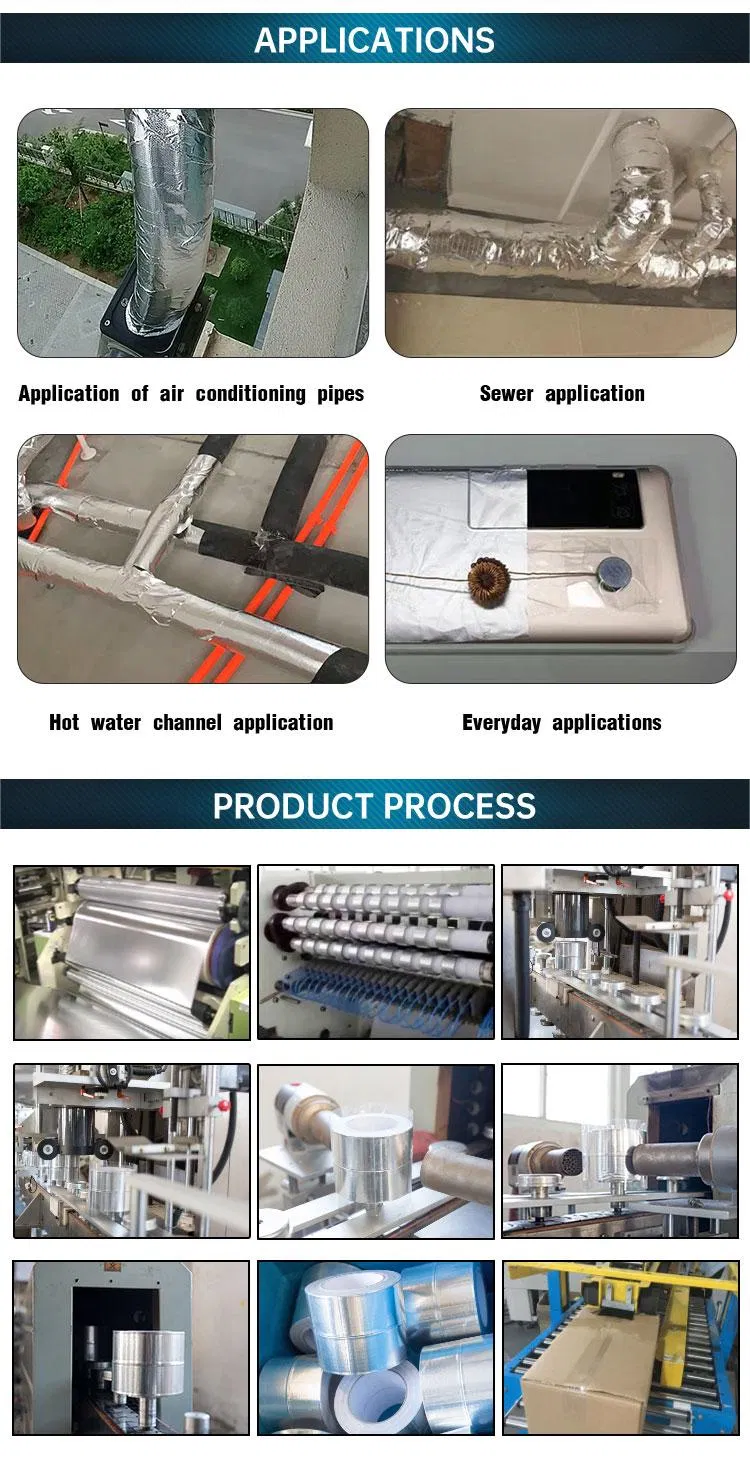 APPLICATIONS

Application of air conditioning pipes

Sewer application

Hot water channel application

Everyday applications

PRODUCT PROCESS