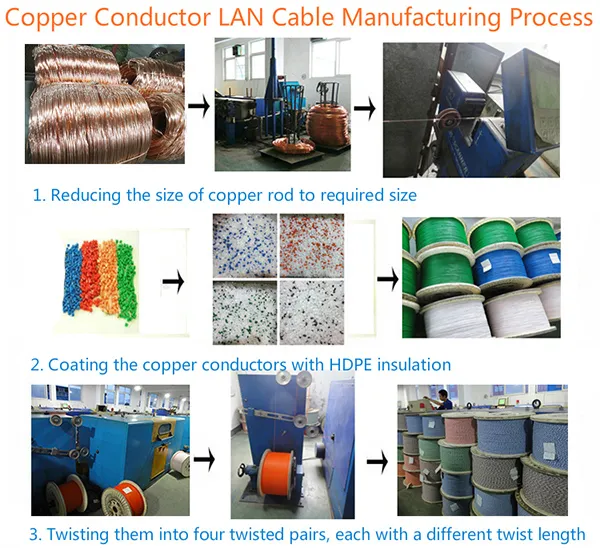 Copper Conductor LAN Cable Manufacturing Process

1. Reducing the size of copper rod to required size

2. Coating the copper conductors with HDPE insulation

3. Twisting them into four twisted pairs, each with a different twist length