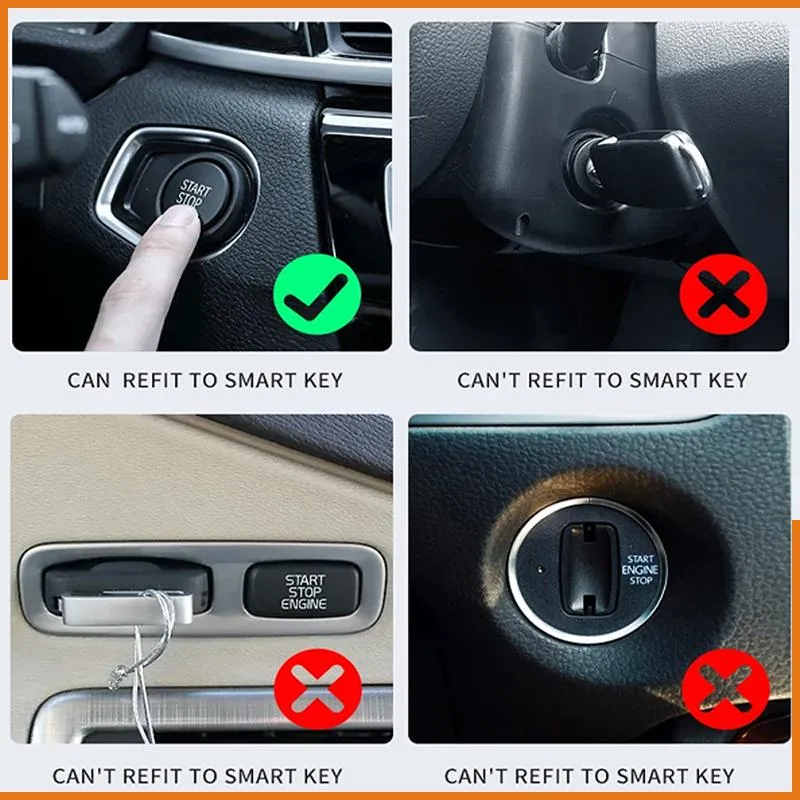 START STOP

CAN REFIT TO SMART KEY

CAN'T REFIT TO SMART KEY

START STOP ENGINE

CAN'T REFIT TO SMART KEY

START ENGINE STOP

CAN'T REFIT TO SMART KEY