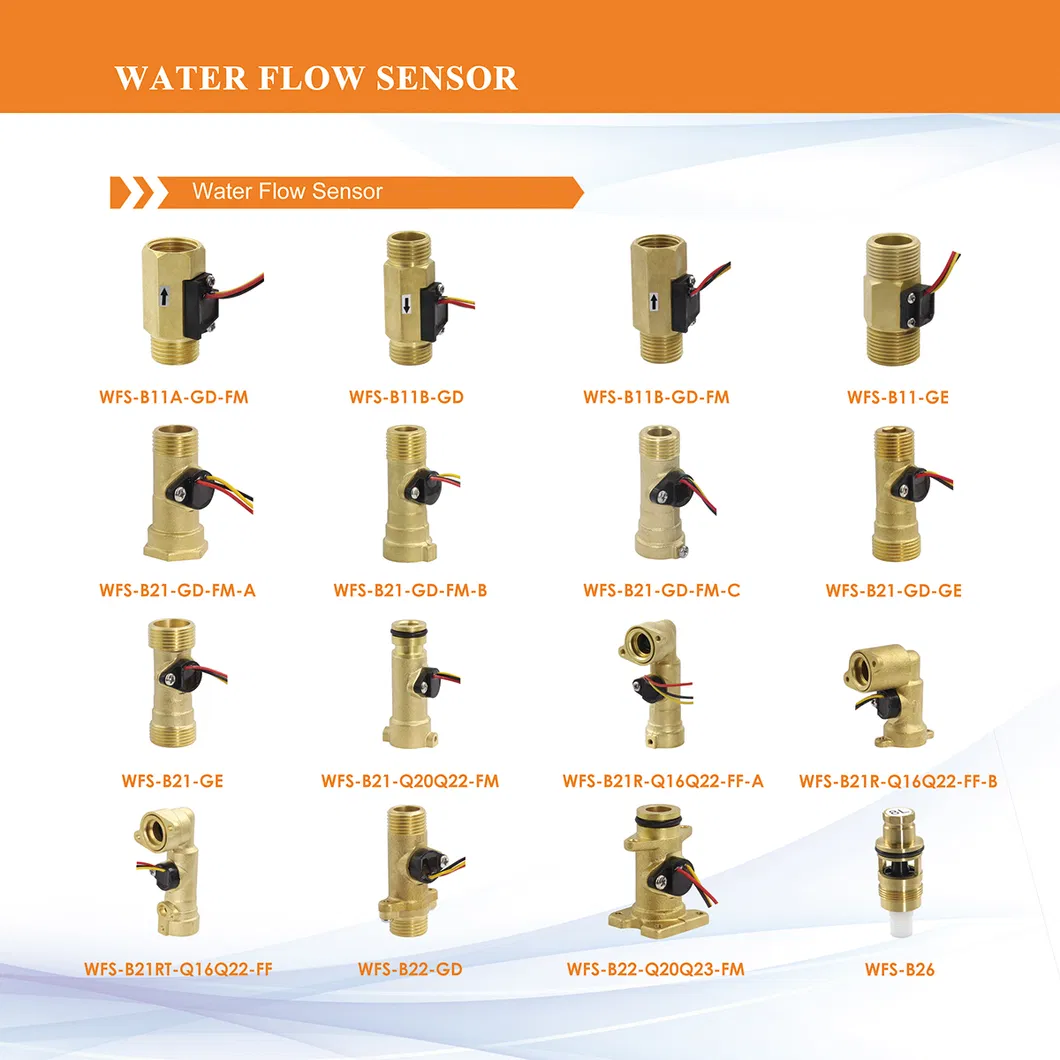 WATER FLOW SENSOR

Water Flow Sensor

WFS-B11A-GD-FM
WFS-B11B-GD
WFS-B11B-GD-FM
WFS-B11-GE

WFS-B21-GD-FM-A
WFS-B21-GD-FM-B
WFS-B21-GD-FM-C
WFS-B21-GD-GE

WFS-B21-GE
WFS-B21-Q20Q22-FM
WFS-B21R-Q16Q22-FF-A
WFS-B21R-Q16Q22-FF-B

WFS-B21RT-Q16Q22-FF
WFS-B22-GD
WFS-B22-Q20Q23-FM
WFS-B26