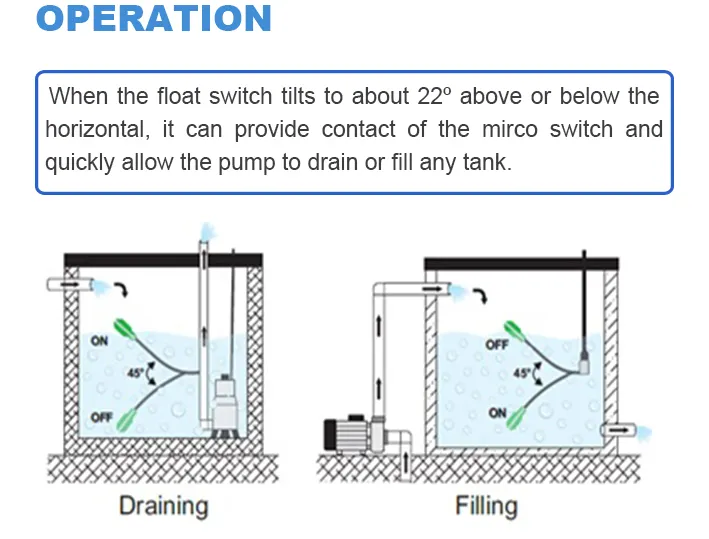 OPERATION

When the float switch tilts to about 22º above or below the horizontal, it can provide contact of the mirco switch and quickly allow the pump to drain or fill any tank.

ON

45°

OFF

Draining

OFF

45°

ON

Filling