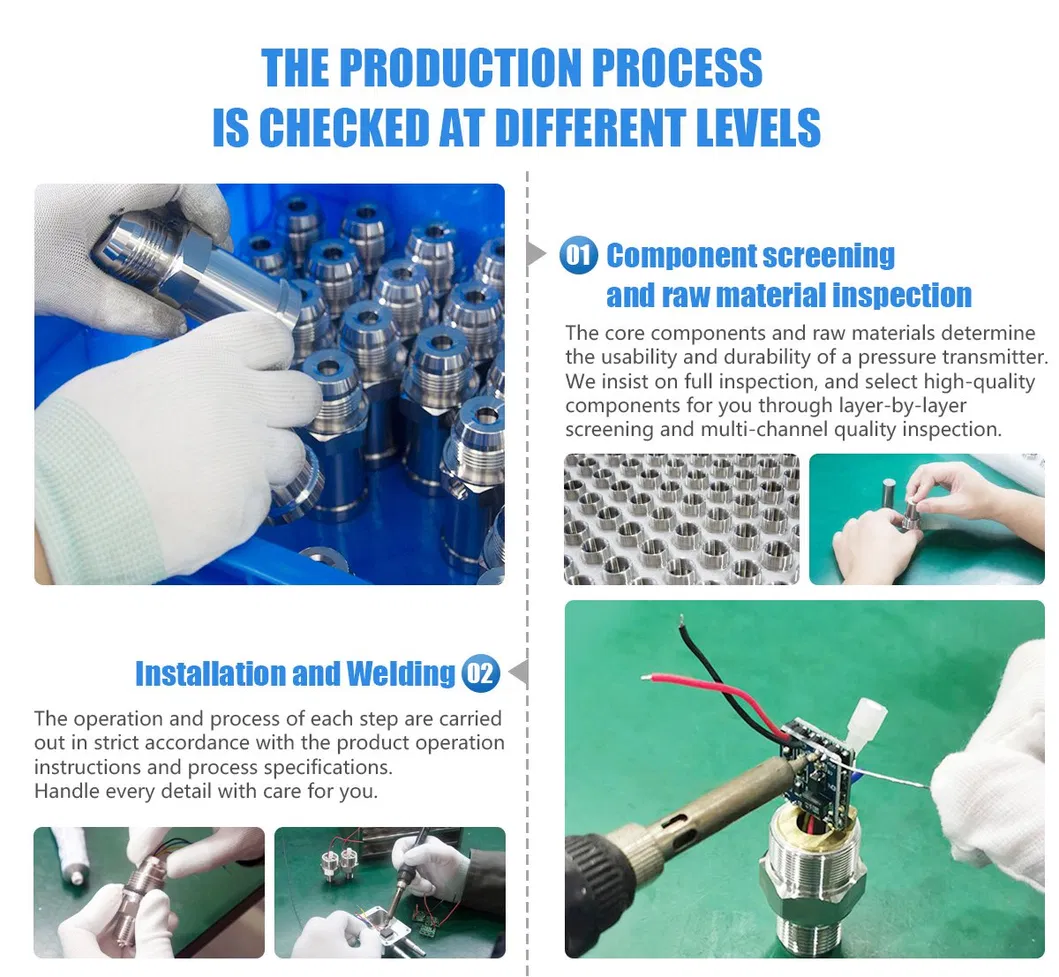 THE PRODUCTION PROCESS IS CHECKED AT DIFFERENT LEVELS

01 Component screening and raw material inspection

The core components and raw materials determine the usability and durability of a pressure transmitter. We insist on full inspection, and select high-quality components for you through layer-by-layer screening and multi-channel quality inspection.

Installation and Welding 02

The operation and process of each step are carried out in strict accordance with the product operation instructions and process specifications. Handle every detail with care for you.