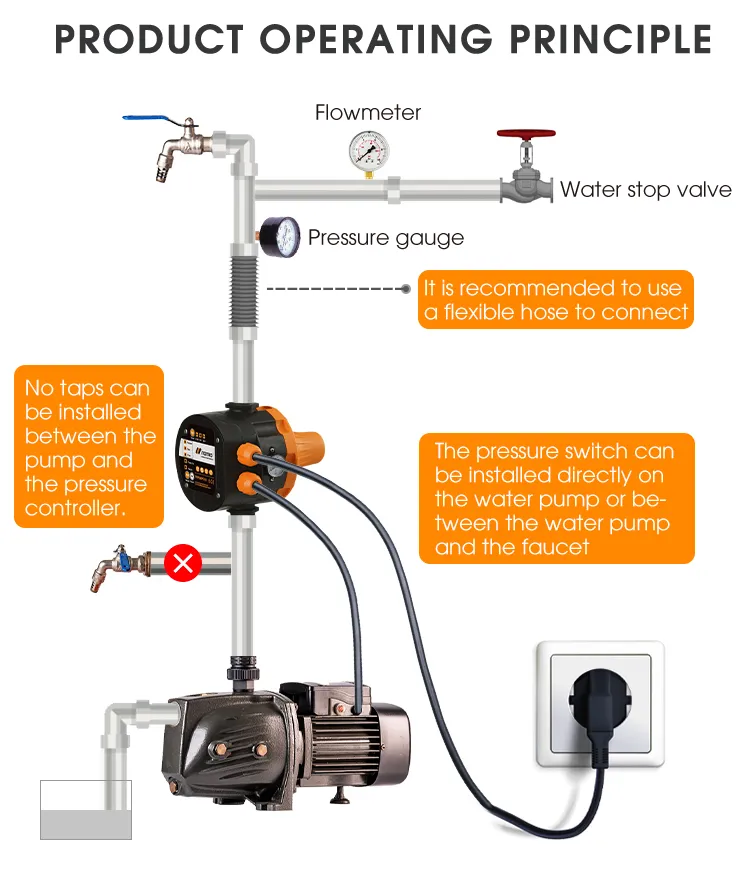 PRODUCT OPERATING PRINCIPLE

Flowmeter

Water stop valve

Pressure gauge

It is recommended to use a flexible hose to connect

No taps can be installed between the pump and the pressure controller.

The pressure switch can be installed directly on the water pump or between the water pump and the faucet