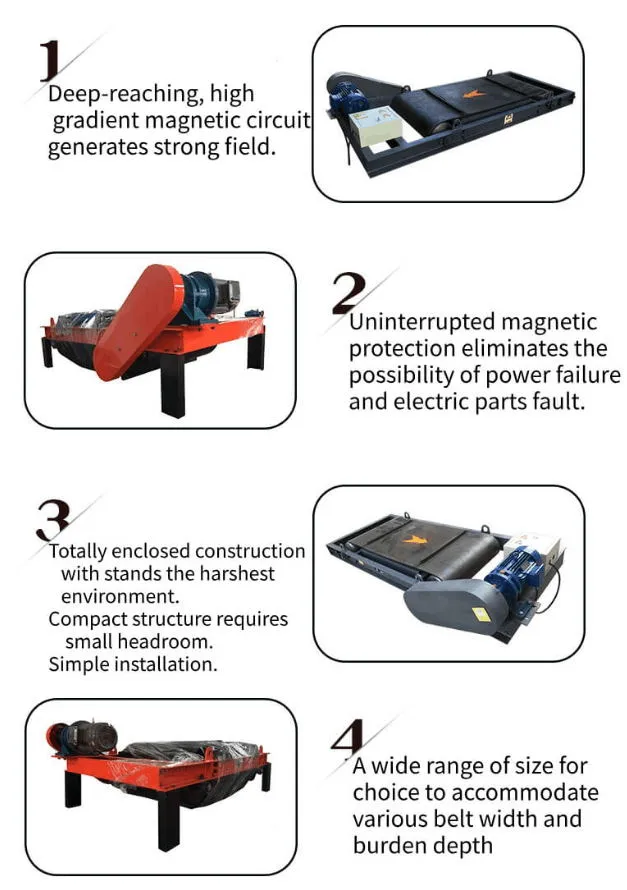 1
Deep-reaching, high gradient magnetic circuit generates strong field.

2
Uninterrupted magnetic protection eliminates the possibility of power failure and electric parts fault.

3
Totally enclosed construction with stands the harshest environment.
Compact structure requires small headroom.
Simple installation.

4
A wide range of size for choice to accommodate various belt width and burden depth