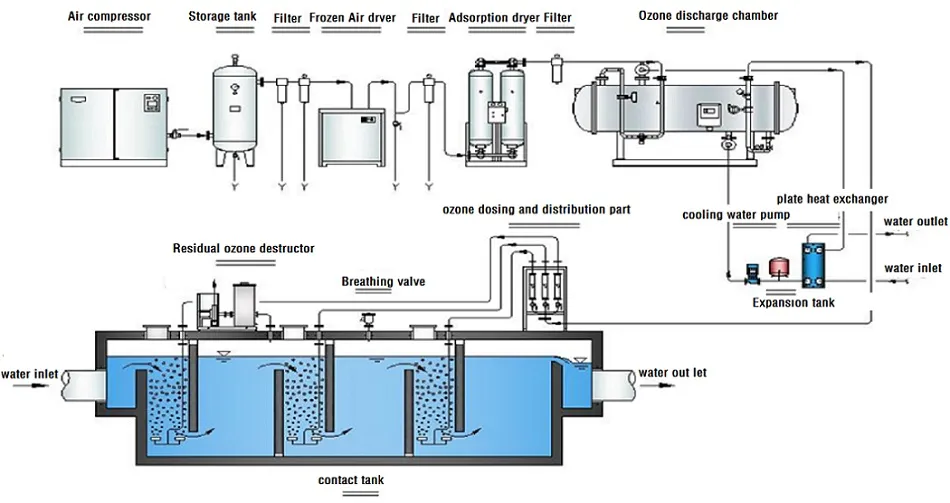 Air compressor
Storage tank
Filter
Frozen Air drver
Filter
Adsorption dryer
Filter
Ozone discharge chamber

ozone dosing and distribution part
plate heat exchanger
cooling water pump
water outlet
water inlet
Expansion tank

Residual ozone destructor
Breathing valve

water inlet
water out let

contact tank